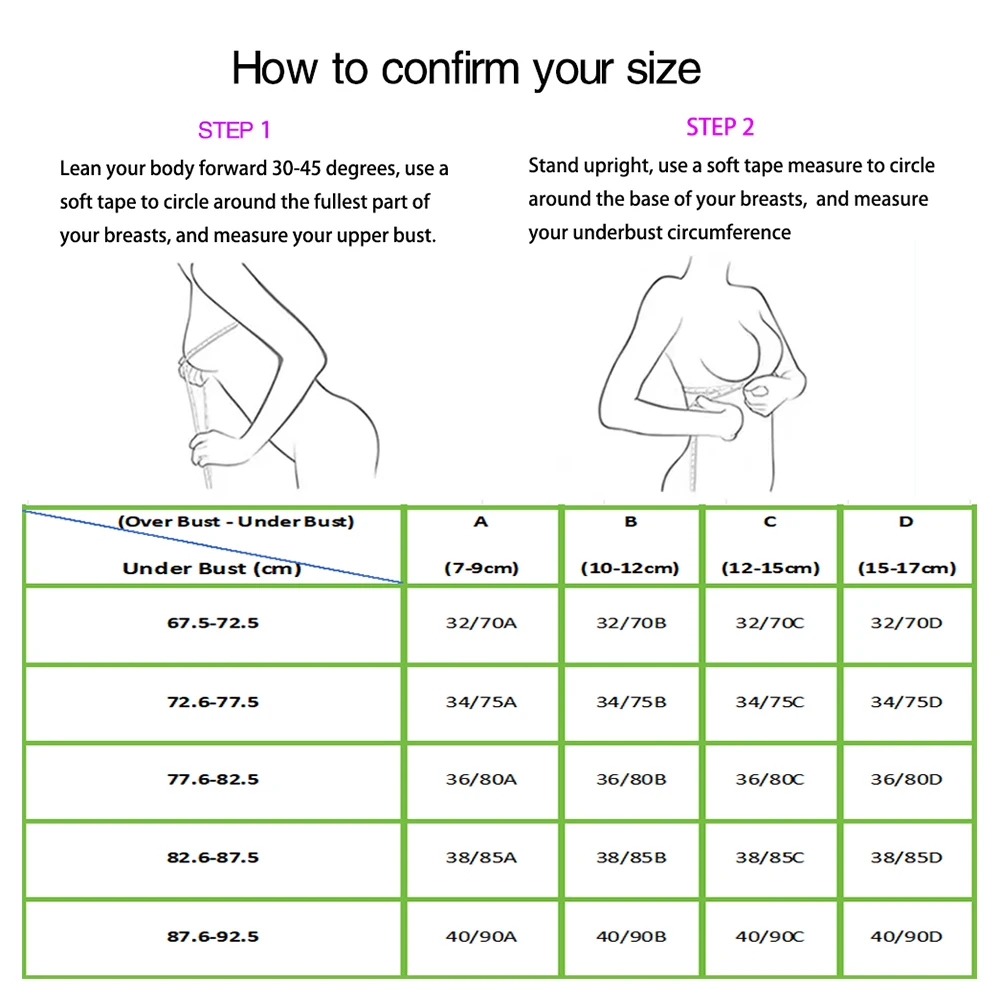 How to confirm your size

STEP 1

Lean your body forward 30-45 degrees, use a soft tape to circle around the fullest part of your breasts, and measure your upper bust.

STEP 2

Stand upright, use a soft tape measure to circle around the base of your breasts, and measure your underbust circumference

| (Over Bust - Under Bust) Under Bust (cm) | A (7-9cm) | B (10-12cm) | C (12-15cm) | D (15-17cm) |
|---|---|---|---|---|
| 67.5-72.5 | 32/70A | 32/70B | 32/70C | 32/70D |
| 72.6-77.5 | 34/75A | 34/75B | 34/75C | 34/75D |
| 77.6-82.5 | 36/80A | 36/80B | 36/80C | 36/80D |
| 82.6-87.5 | 38/85A | 38/85B | 38/85C | 38/85D |
| 87.6-92.5 | 40/90A | 40/90B | 40/90C | 40/90D |