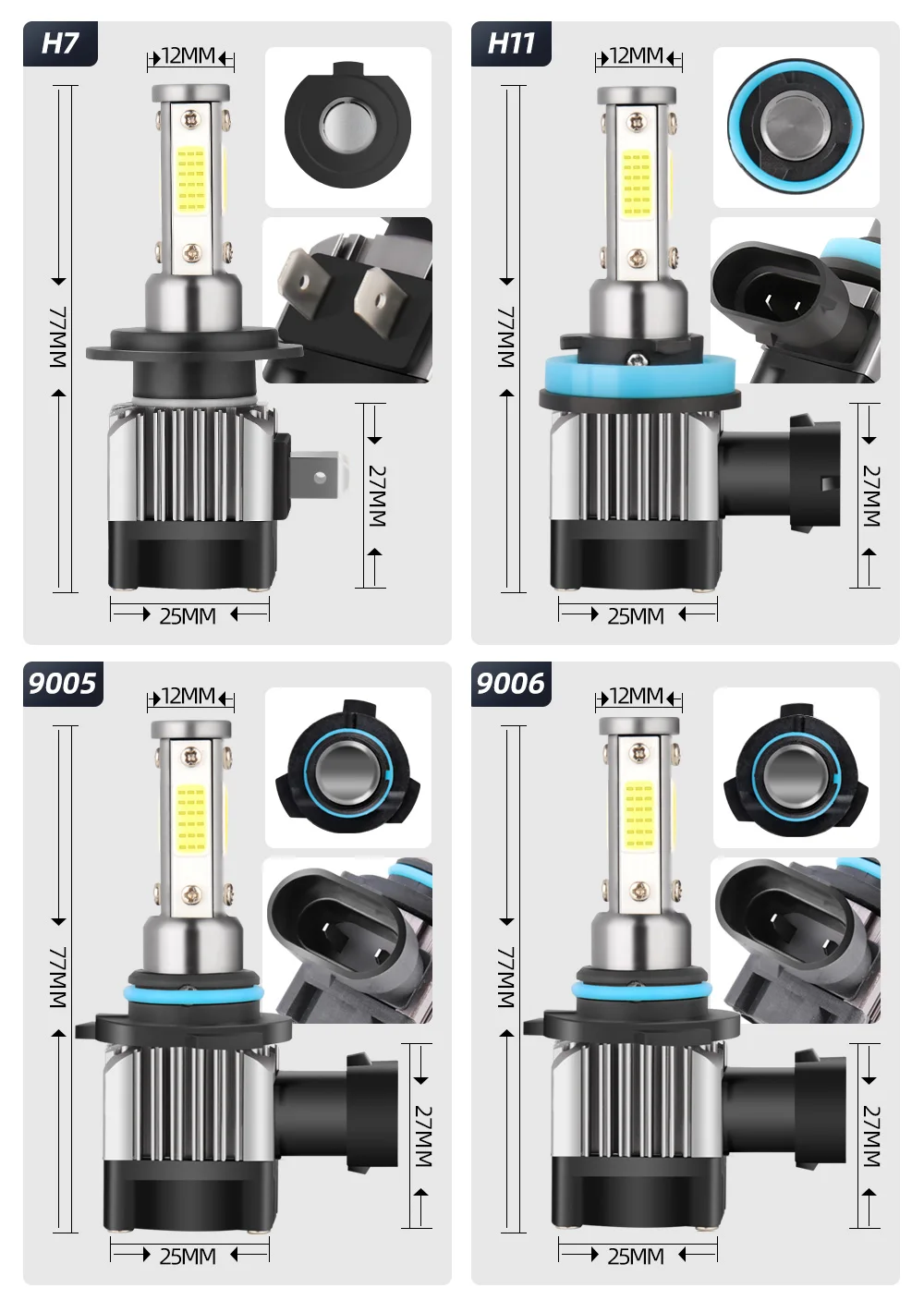 H7

12MM

77MM

27MM

25MM

H11

12MM

77MM

27MM

25MM

9005

12MM

77MM

27MM

25MM

9006

12MM

77MM

27MM

25MM