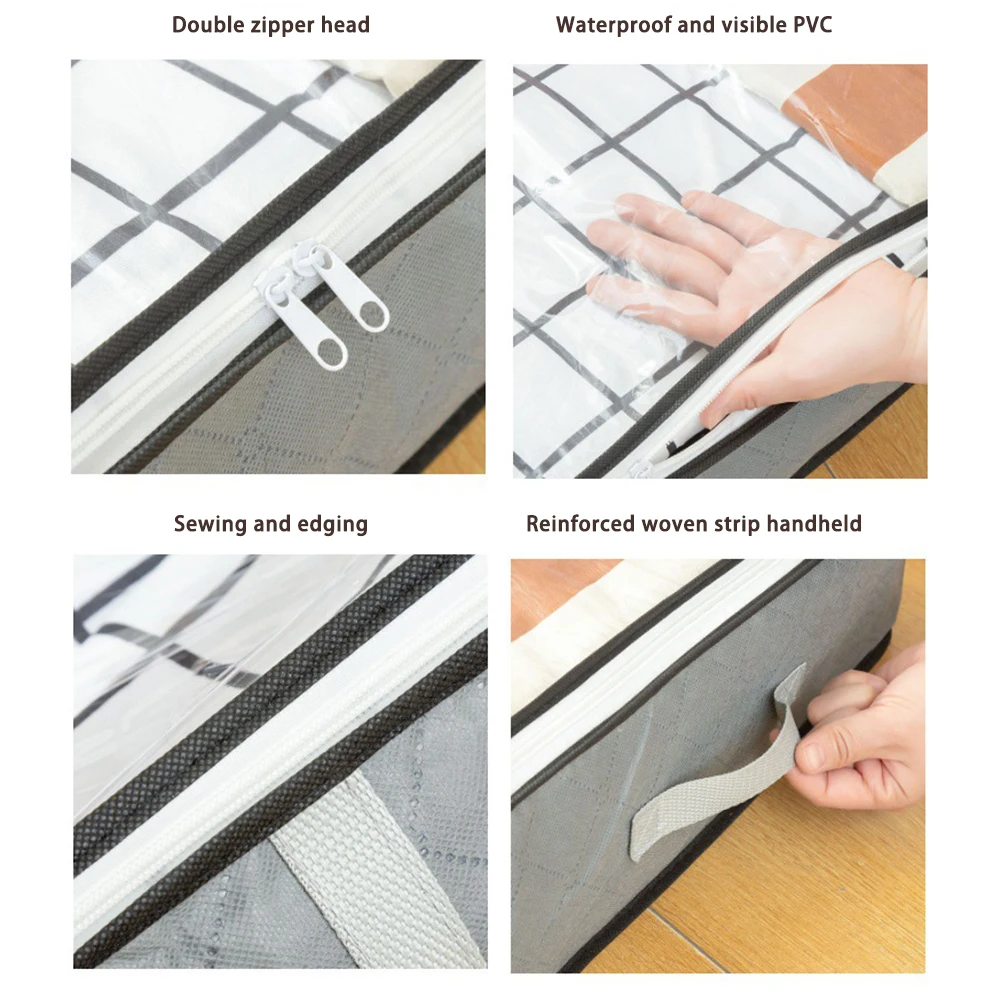 Double zipper head

Waterproof and visible PVC

Sewing and edging

Reinforced woven strip handheld