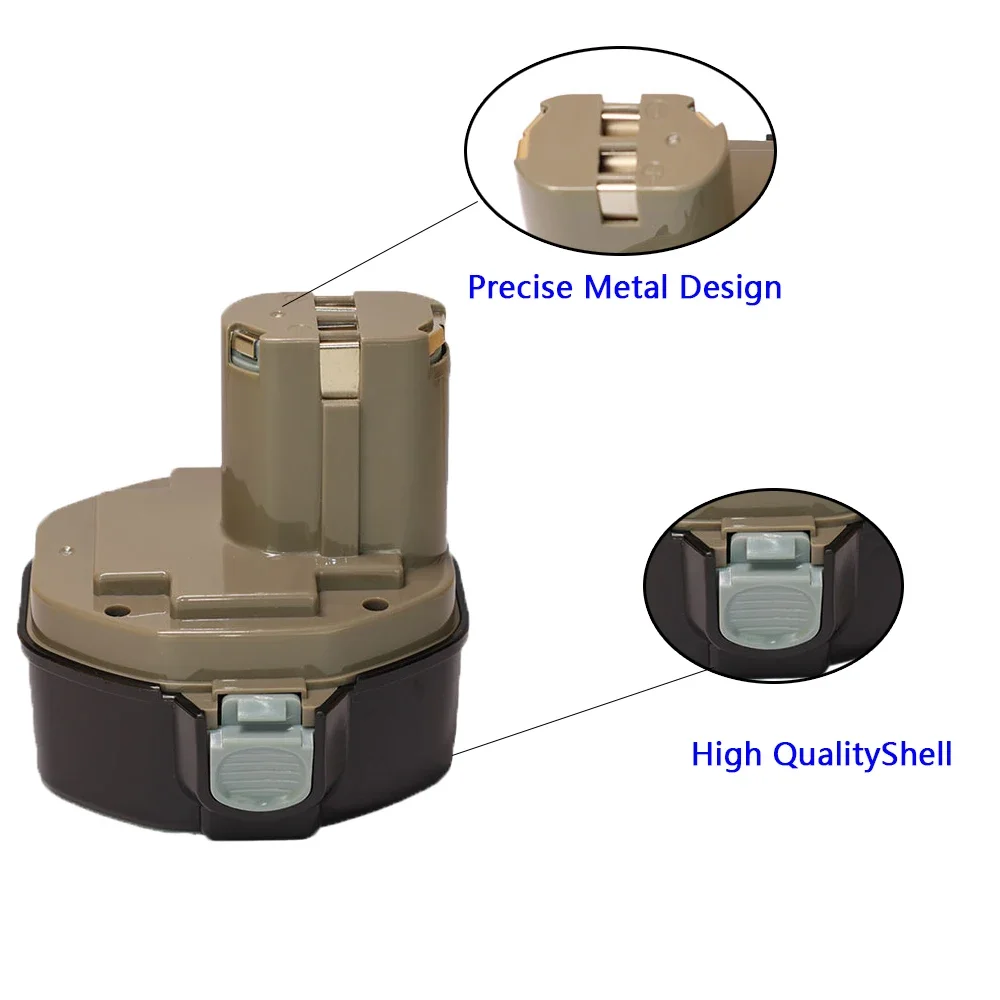 Precise Metal Design

High QualityShell