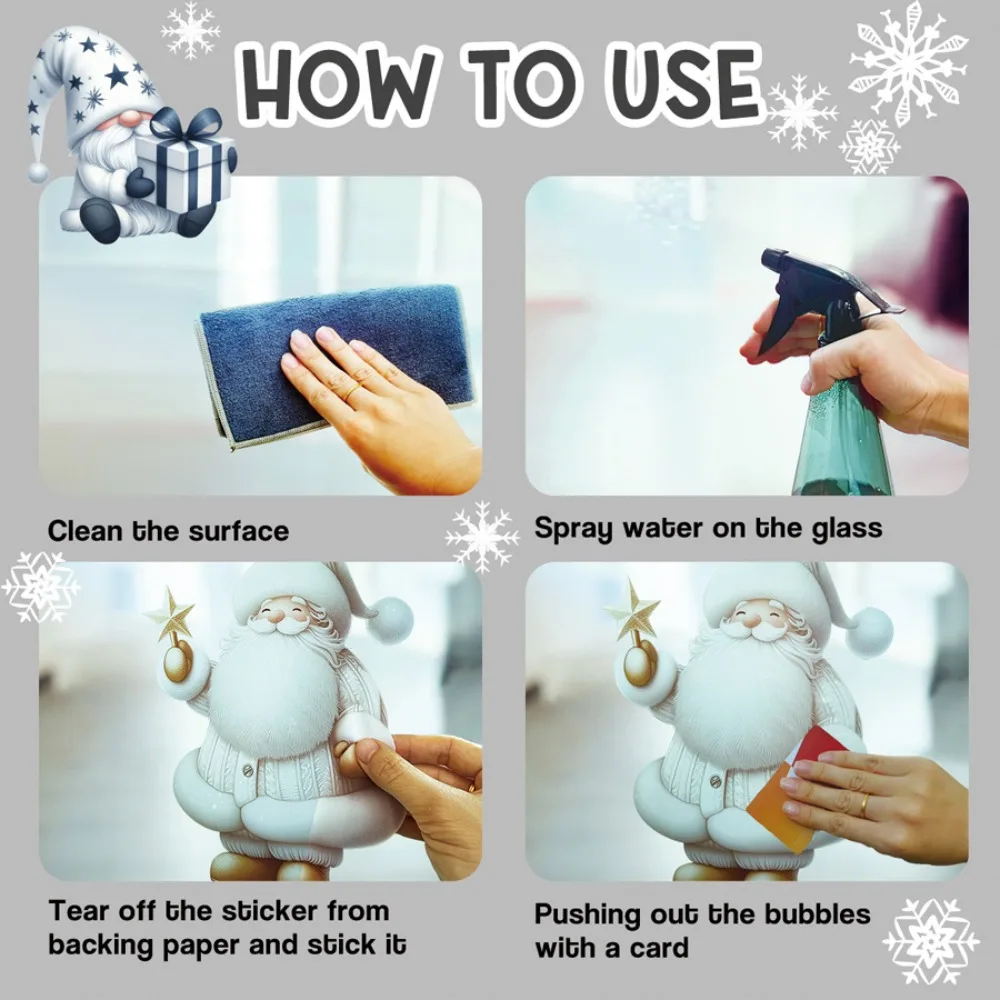 HOW TO USE

Clean the surface

Spray water on the glass

Tear off the sticker from backing paper and stick it

Pushing out the bubbles with a card