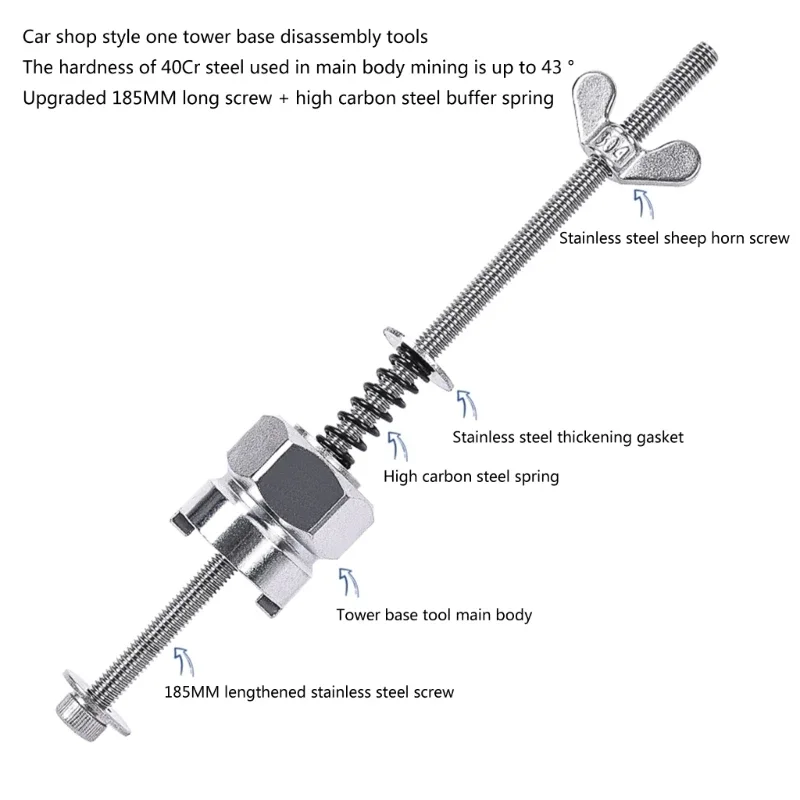 Car shop style one tower base disassembly tools
The hardness of 40Cr steel used in main body mining is up to 43 °
Upgraded 185MM long screw + high carbon steel buffer spring

304

Stainless steel sheep horn screw

Stainless steel thickening gasket

High carbon steel spring

Tower base tool main body

185MM lengthened stainless steel screw