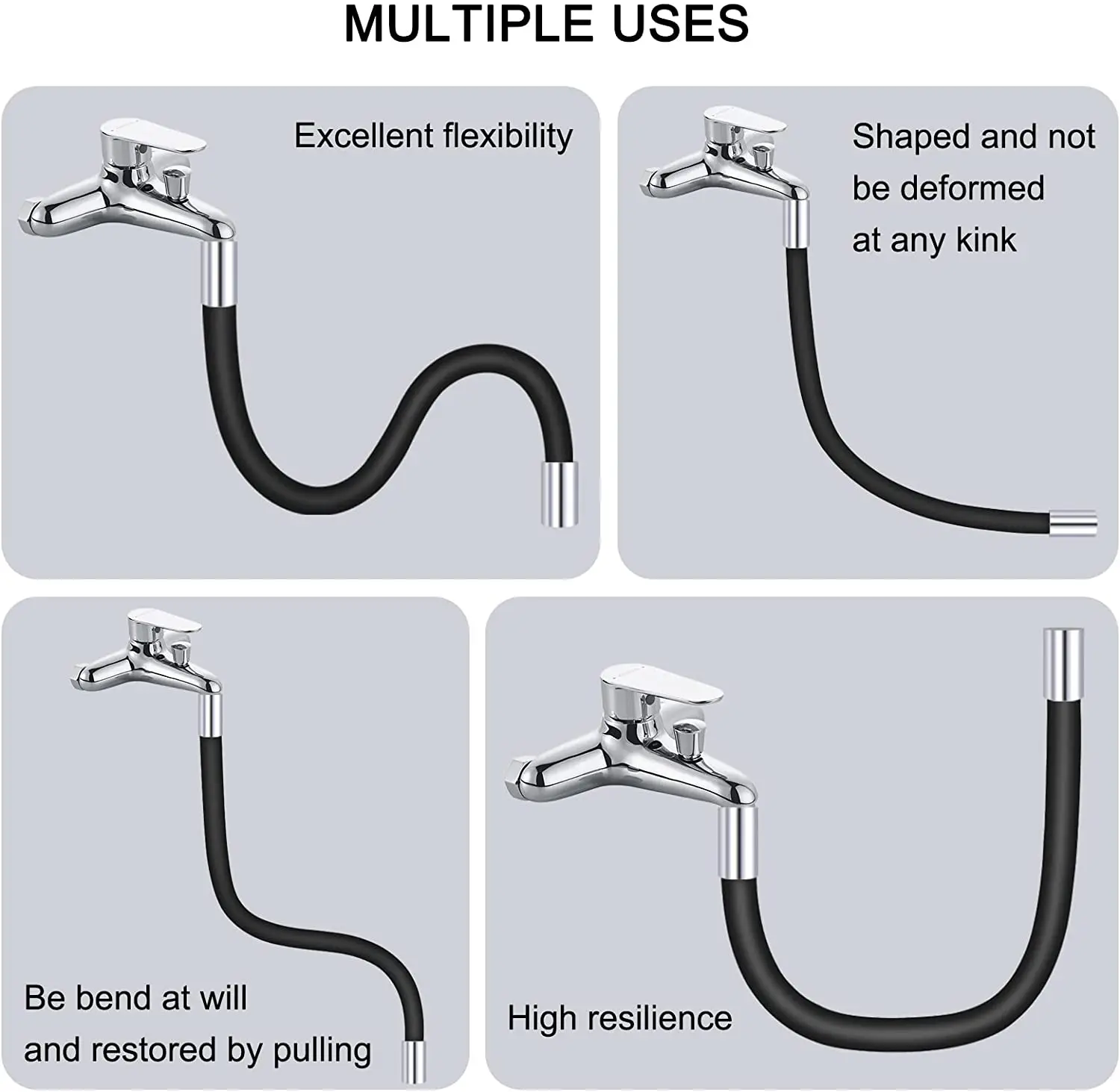 MULTIPLE USES

Excellent flexibility

Shaped and not be deformed at any kink

Be bend at will and restored by pulling

High resilience