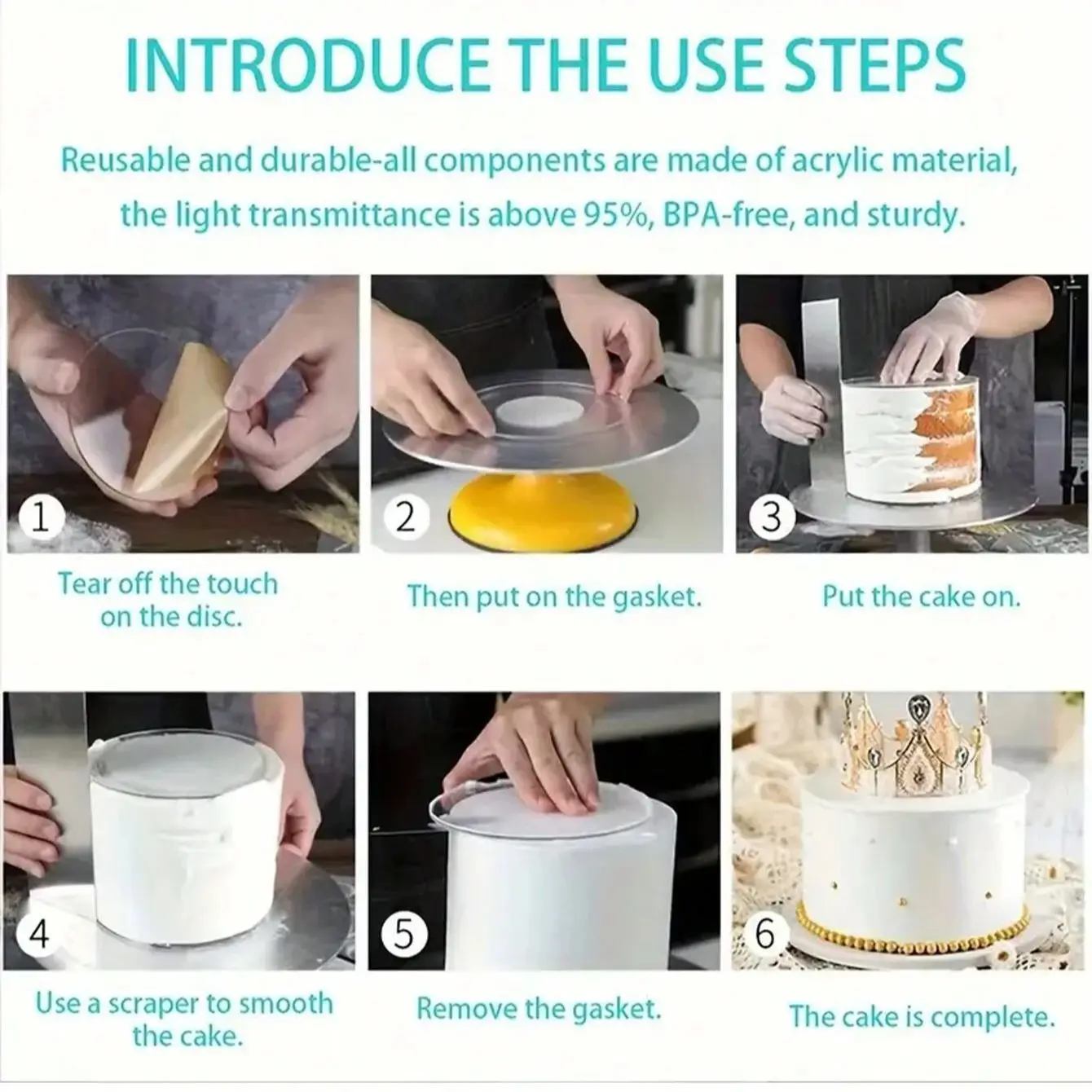 INTRODUCE THE USE STEPS

Reusable and durable-all components are made of acrylic material, the light transmittance is above 95%, BPA-free, and sturdy.

1

Tear off the touch on the disc.

2

Then put on the gasket.

3

Put the cake on.

4

Use a scraper to smooth the cake.

5

Remove the gasket.

6

The cake is complete.