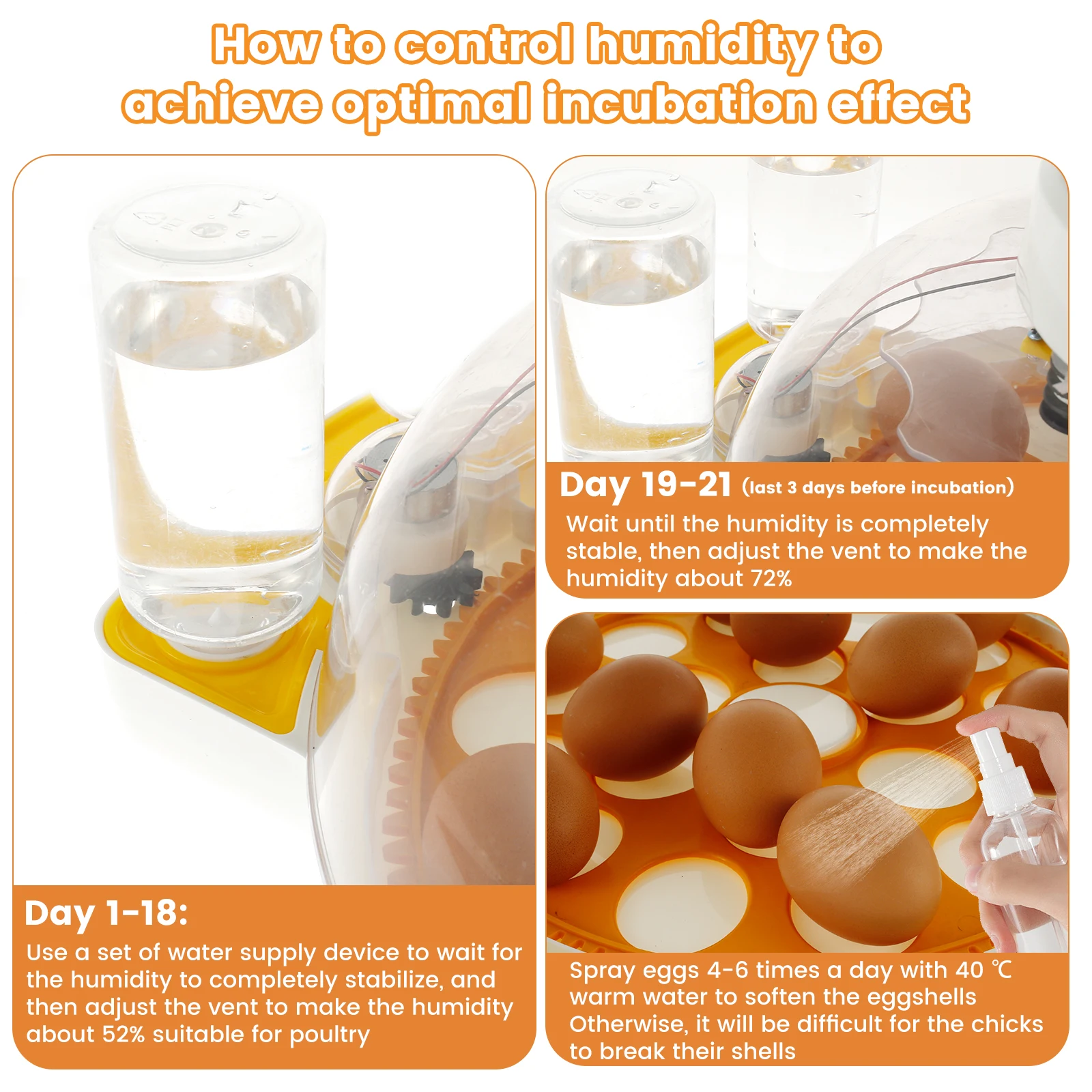 How to control humidity to achieve optimal incubation effect

Day 1-18:
Use a set of water supply device to wait for the humidity to completely stabilize, and then adjust the vent to make the humidity about 52% suitable for poultry

Day 19-21 (last 3 days before incubation)
Wait until the humidity is completely stable, then adjust the vent to make the humidity about 72%

Spray eggs 4-6 times a day with 40 ℃ warm water to soften the eggshells
Otherwise, it will be difficult for the chicks to break their shells