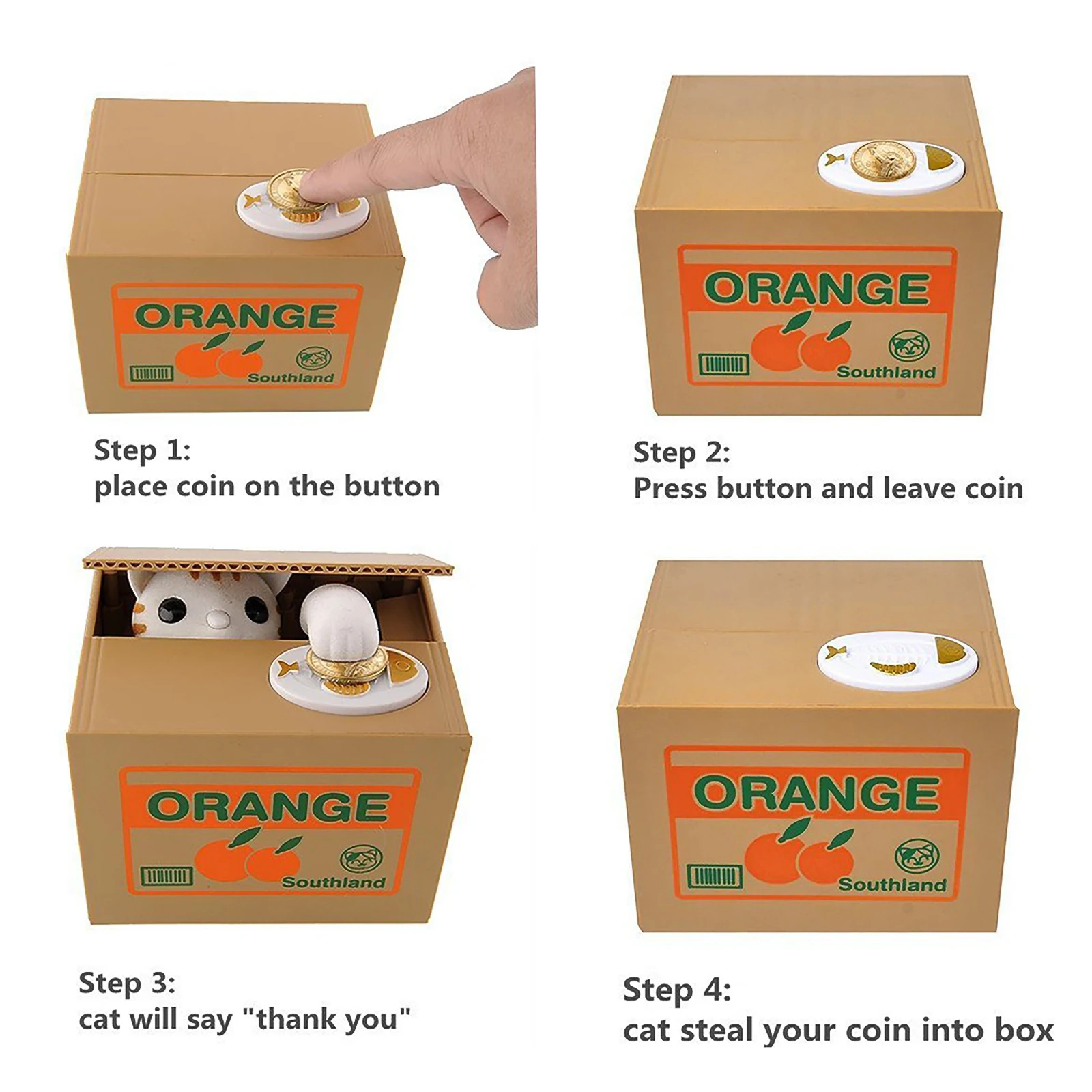 ORANGE
Southland

Step 1:
place coin on the button

ORANGE
Southland

Step 2:
Press button and leave coin

ORANGE
Southland

Step 3:
cat will say "thank you"

ORANGE
Southland

Step 4:
cat steal your coin into box