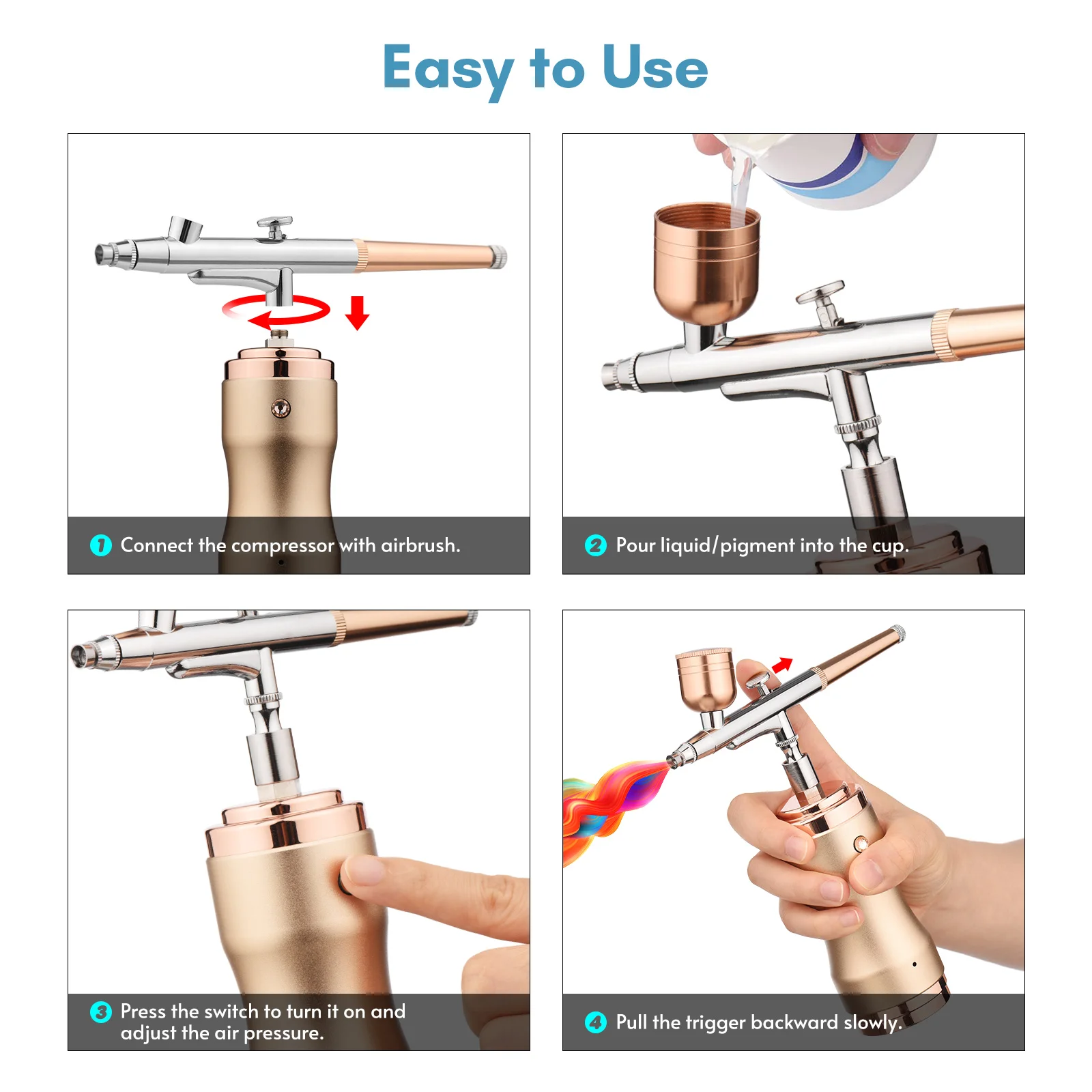 Easy to Use

1 Connect the compressor with airbrush.

2 Pour liquid/pigment into the cup.

3 Press the switch to turn it on and adjust the air pressure.

4 Pull the trigger backward slowly.