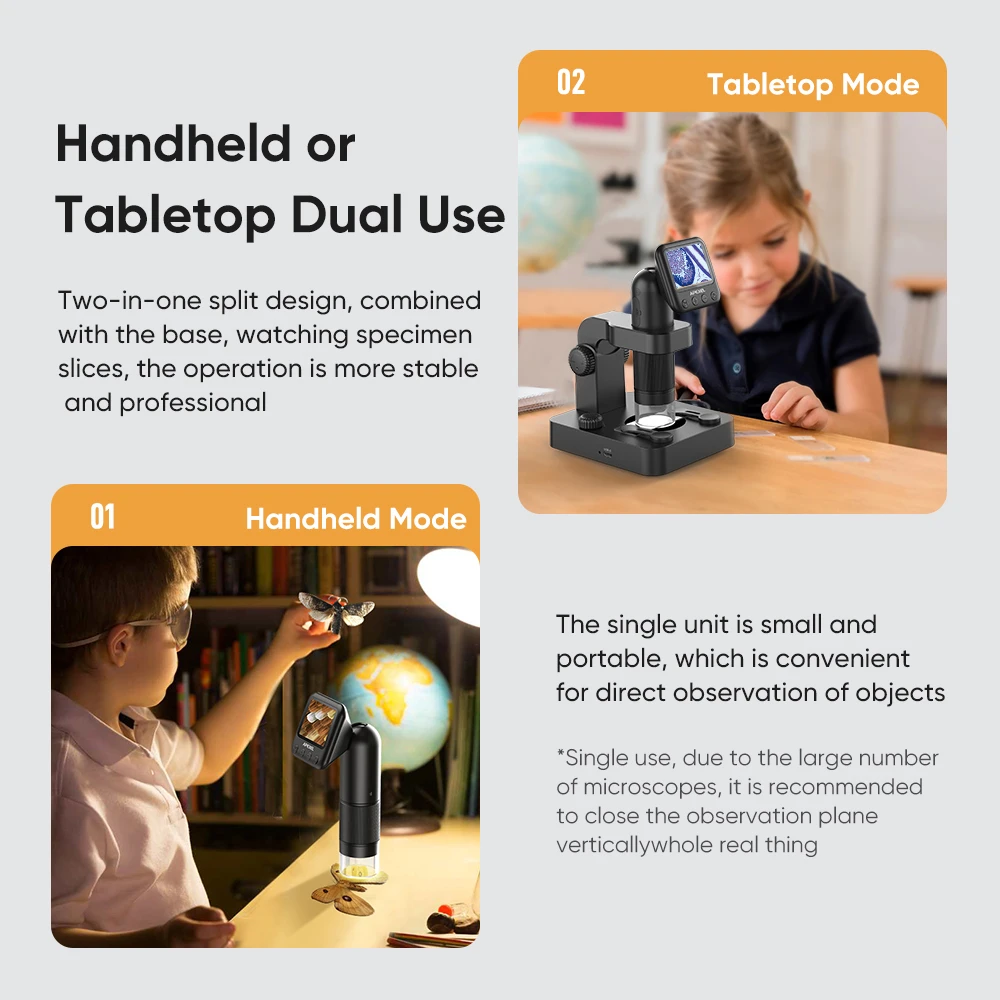 Handheld or Tabletop Dual Use

Two-in-one split design, combined with the base, watching specimen slices, the operation is more stable and professional

02 Tabletop Mode

01 Handheld Mode

The single unit is small and portable, which is convenient for direct observation of objects

*Single use, due to the large number of microscopes, it is recommended to close the observation plane verticallywhole real thing