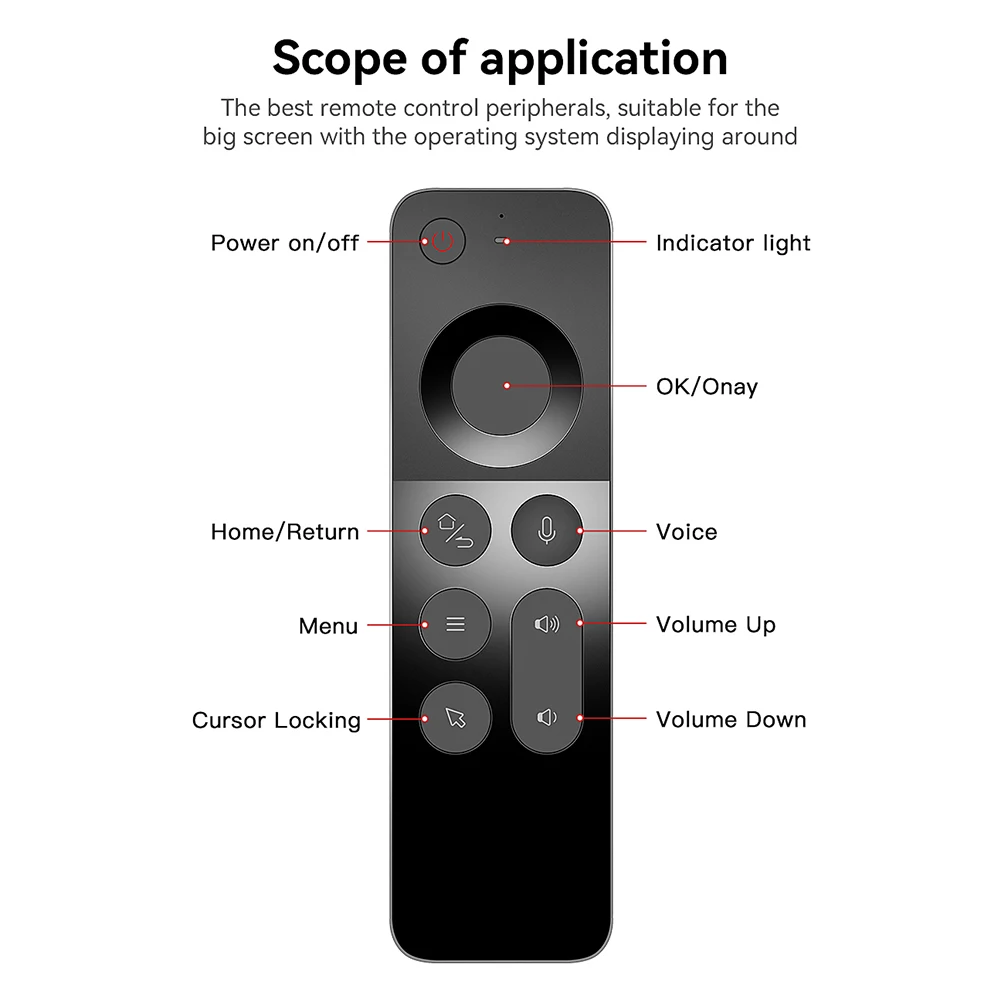 Scope of application

The best remote control peripherals, suitable for the big screen with the operating system displaying around

Power on/off

Indicator light

OK/Onay

Home/Return

Voice

Menu

Volume Up

Cursor Locking

Volume Down