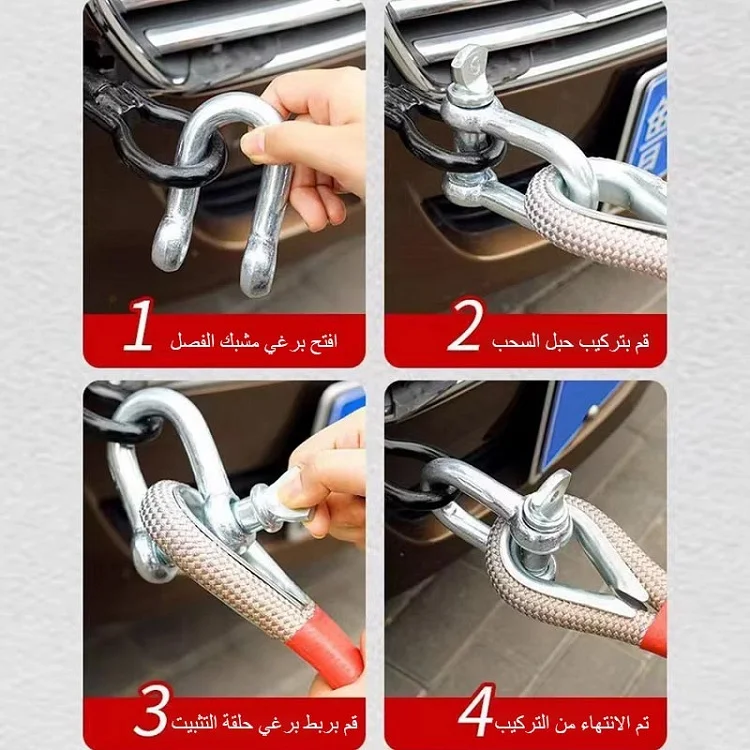 1 افتح برغي مشبك الفصل

2 قم بتركيب حبل السحب

3 قم بربط برغي حلقة التثبيت

4 تم الانتهاء من التركيب