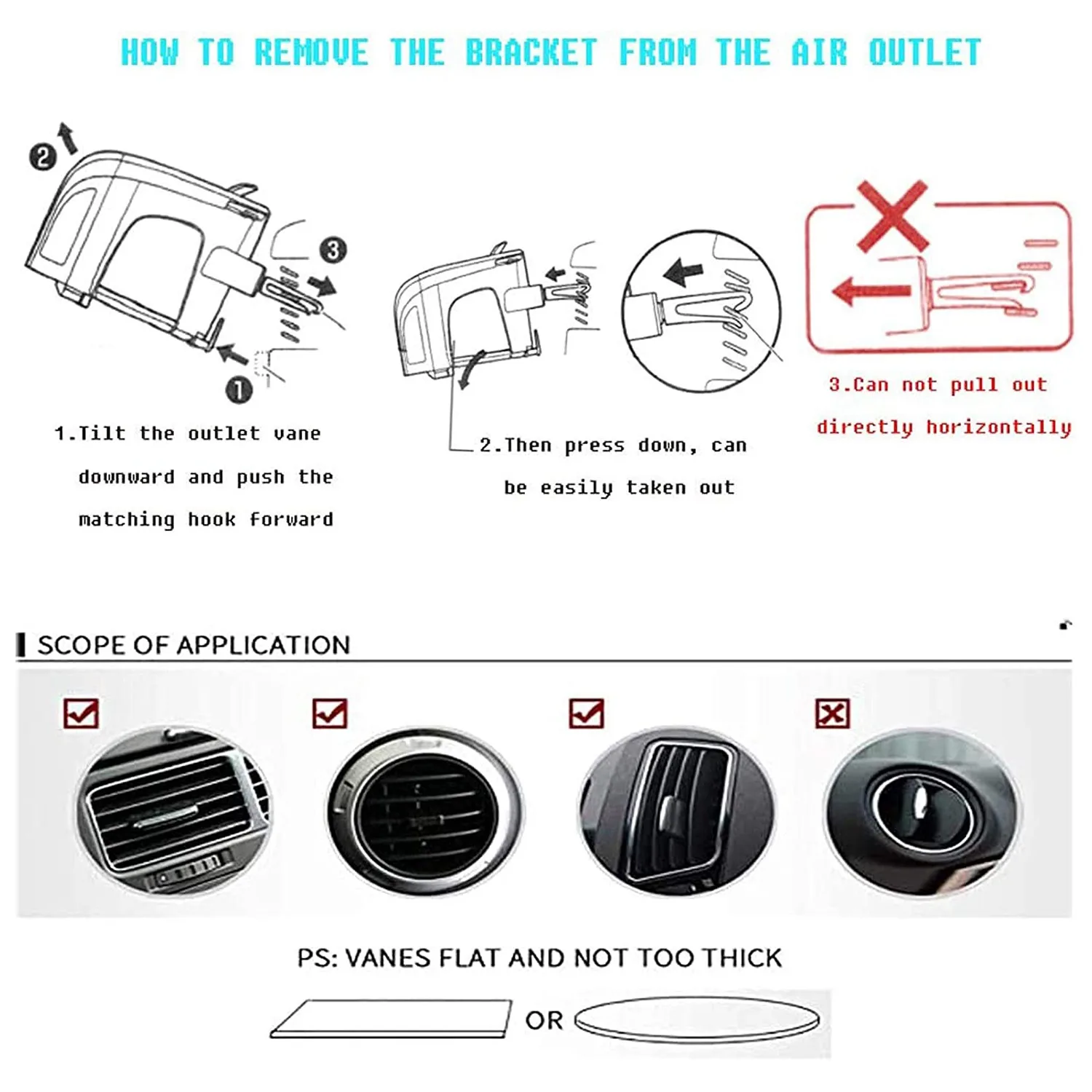 HOW TO REMOVE THE BRACKET FROM THE AIR OUTLET

2

3

1

1.Tilt the outlet vane downward and push the matching hook forward

2.Then press down, can be easily taken out

3.Can not pull out directly horizontally

SCOPE OF APPLICATION

PS: VANES FLAT AND NOT TOO THICK

OR