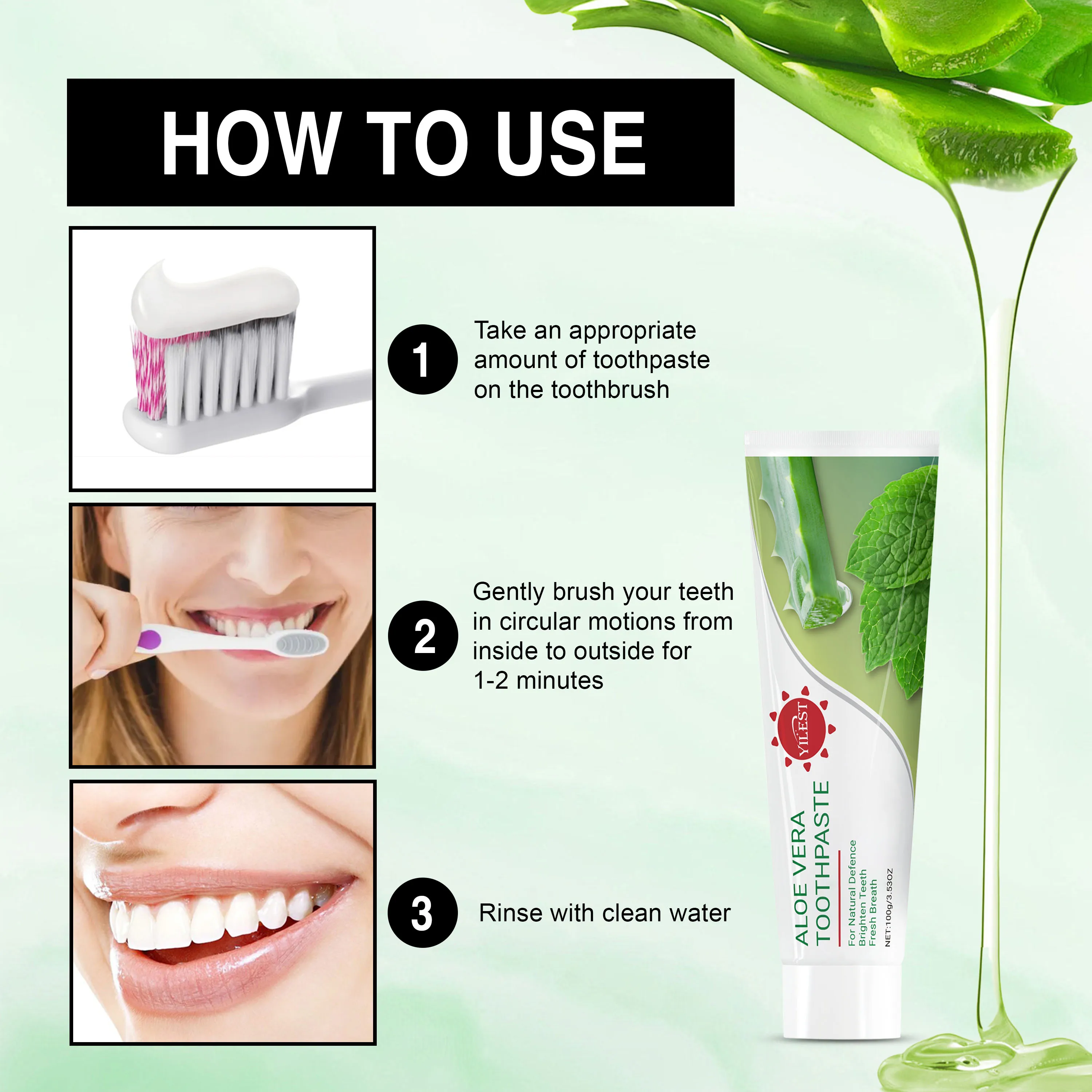 HOW TO USE

1 Take an appropriate amount of toothpaste on the toothbrush

2 Gently brush your teeth in circular motions from inside to outside for 1-2 minutes

3 Rinse with clean water

YILEST

ALOE VERA TOOTHPASTE

For Natural Defence
Brighten Teeth
Fresh Breath

NET:100g/3.53OZ