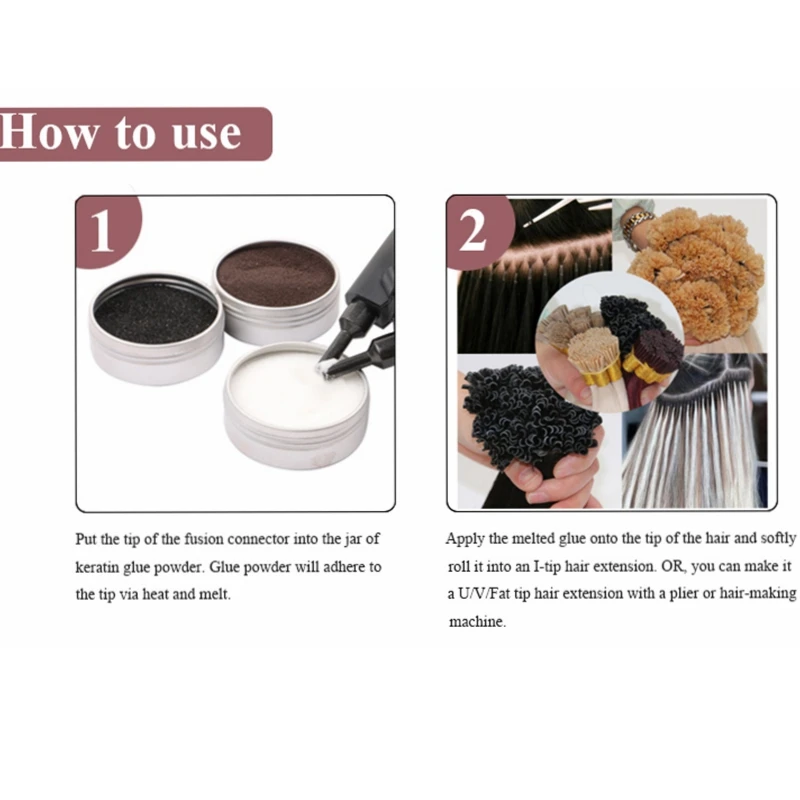 How to use

1

Put the tip of the fusion connector into the jar of keratin glue powder. Glue powder will adhere to the tip via heat and melt.

2

Apply the melted glue onto the tip of the hair and softly roll it into an I-tip hair extension. OR, you can make it a U/V/Fat tip hair extension with a plier or hair-making machine.