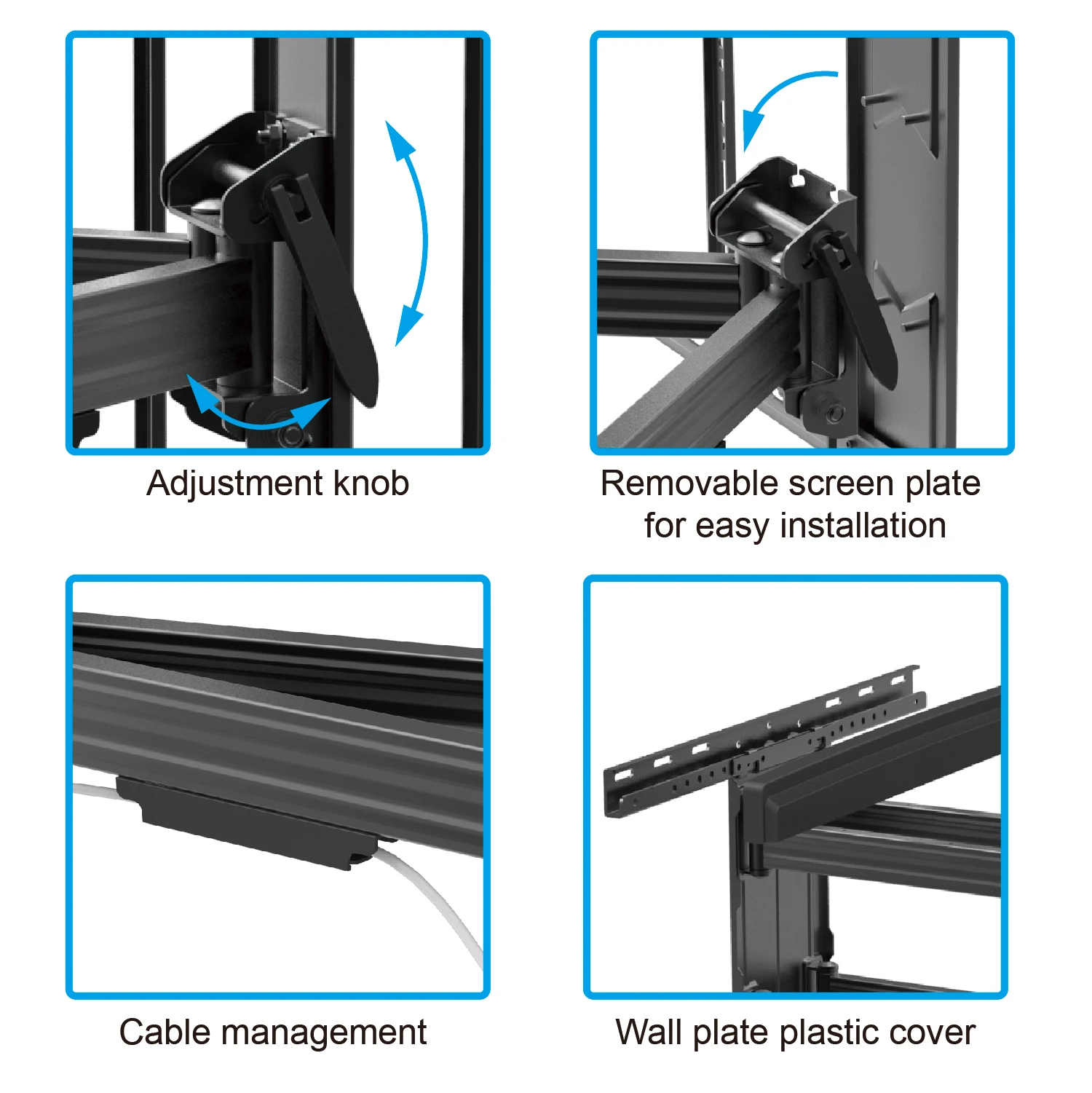 Adjustment knob

Removable screen plate for easy installation

Cable management

Wall plate plastic cover