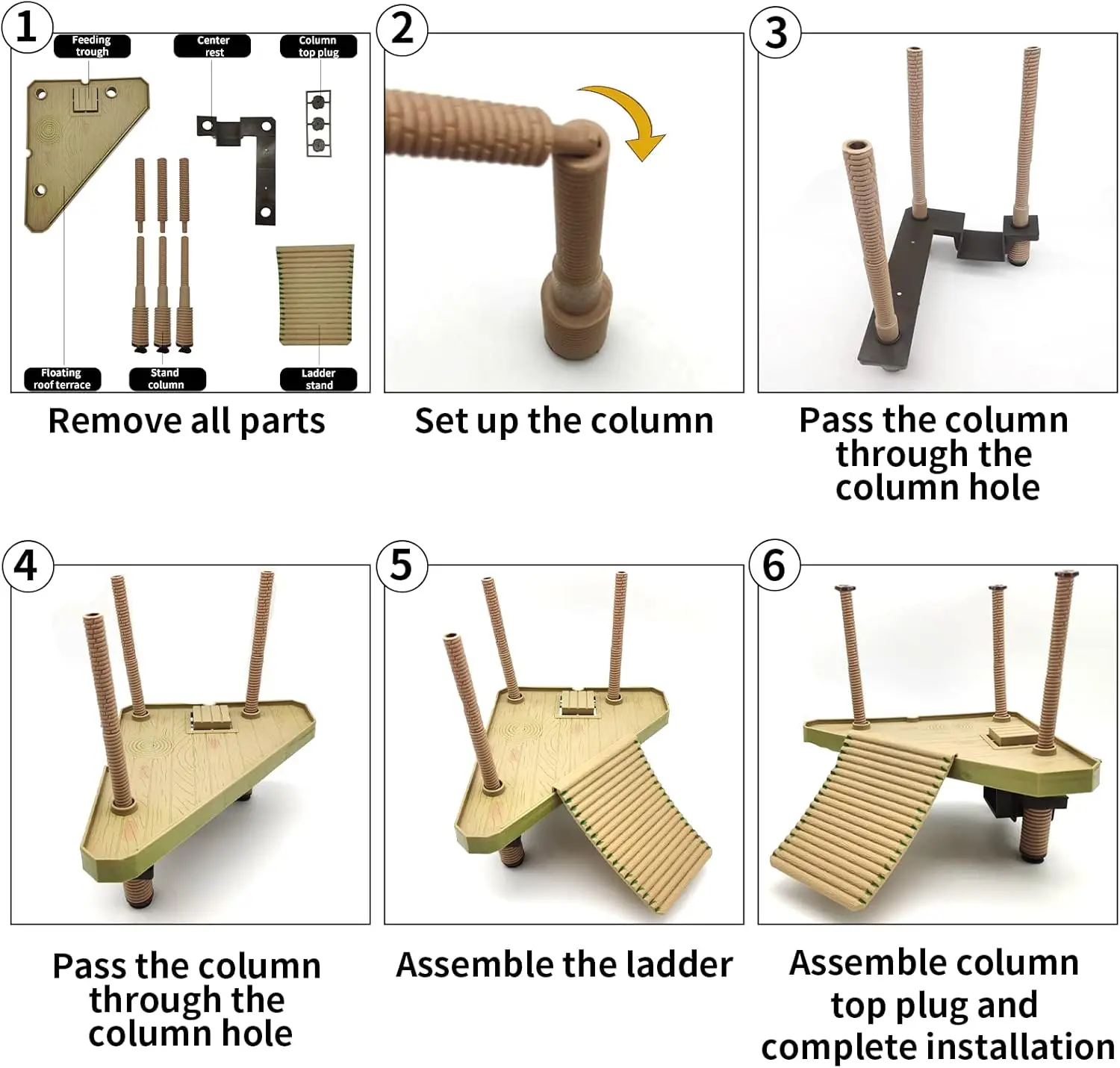 1

Feeding trough

Center rest

Column top plug

Floating roof terrace

Stand column

Ladder stand

Remove all parts

2

Set up the column

3

Pass the column through the column hole

4

Pass the column through the column hole

5

Assemble the ladder

6

Assemble column top plug and complete installation