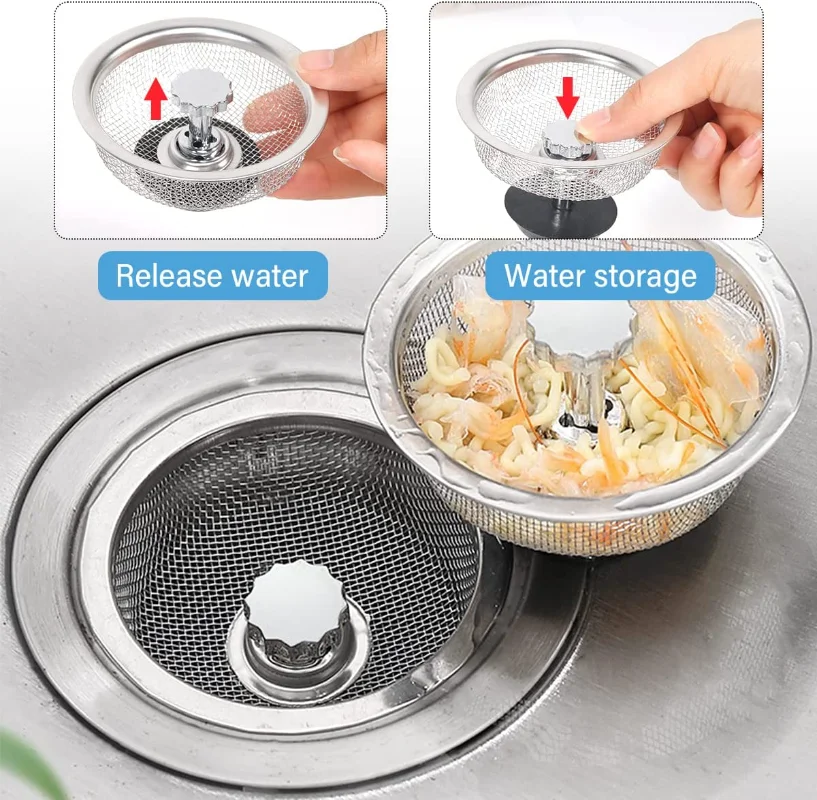 Release water

Water storage