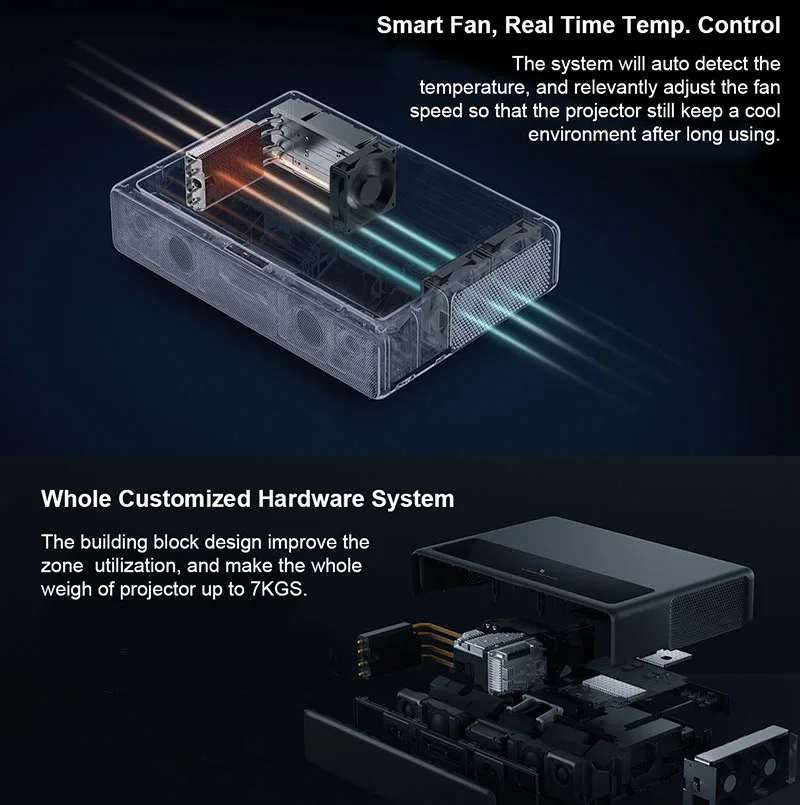 Smart Fan, Real Time Temp. Control

The system will auto detect the temperature, and relevantly adjust the fan speed so that the projector still keep a cool environment after long using.

Whole Customized Hardware System

The building block design improve the zone utilization, and make the whole weigh of projector up to 7KGS.