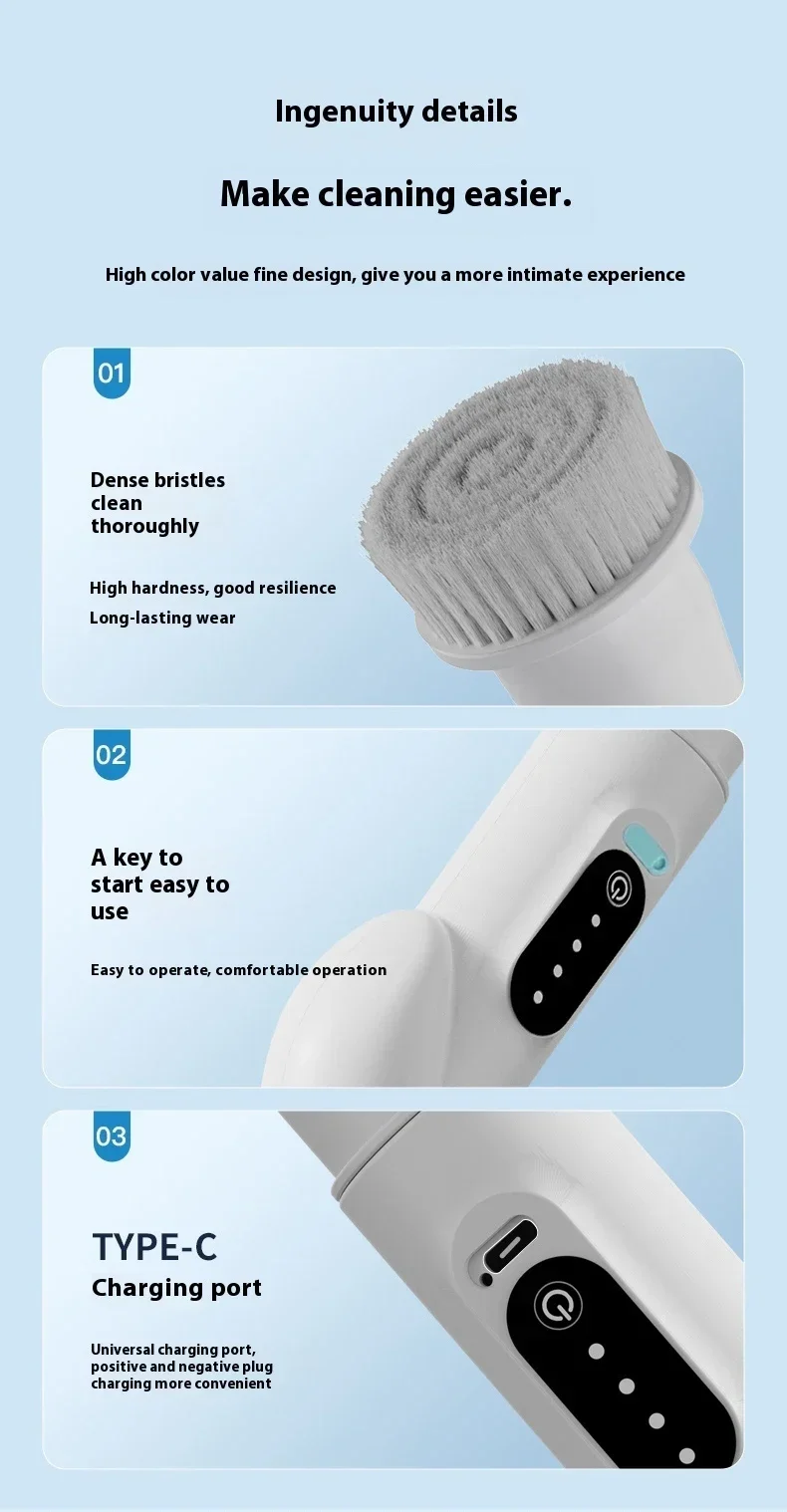 Ingenuity details

Make cleaning easier.

High color value fine design, give you a more intimate experience

01

Dense bristles clean thoroughly

High hardness, good resilience

Long-lasting wear

02

A key to start easy to use

Easy to operate, comfortable operation

03

TYPE-C

Charging port

Universal charging port, positive and negative plug charging more convenient