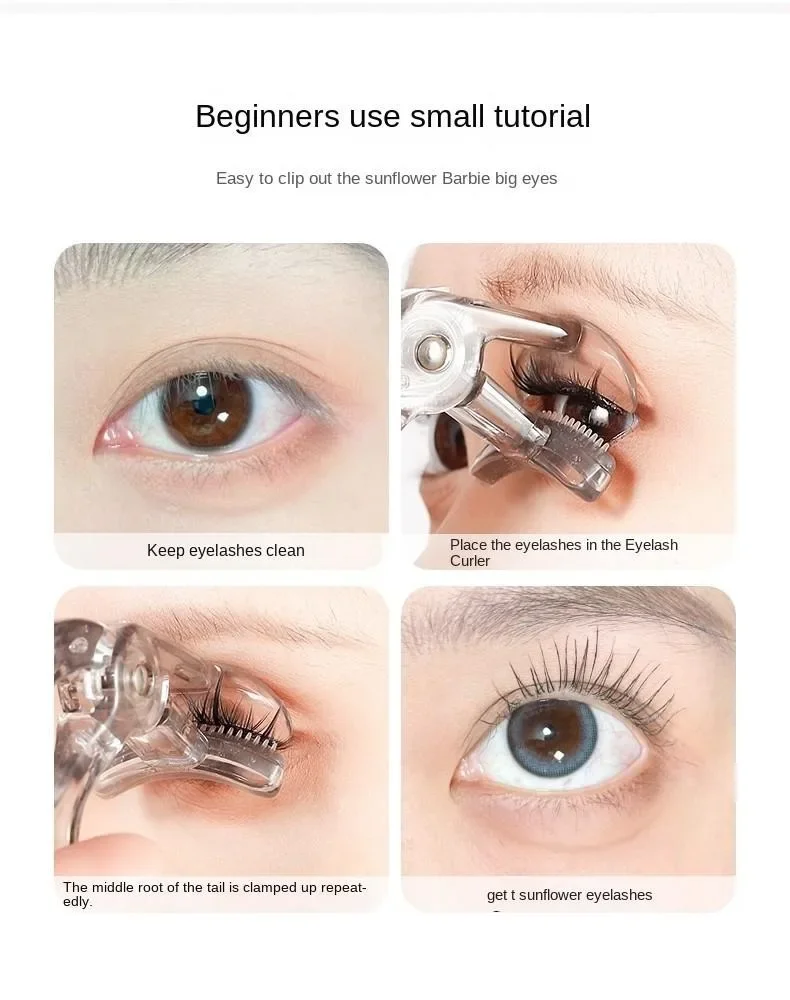 Beginners use small tutorial

Easy to clip out the sunflower Barbie big eyes

Keep eyelashes clean

Place the eyelashes in the Eyelash Curler

The middle root of the tail is clamped up repeatedly.

get t sunflower eyelashes