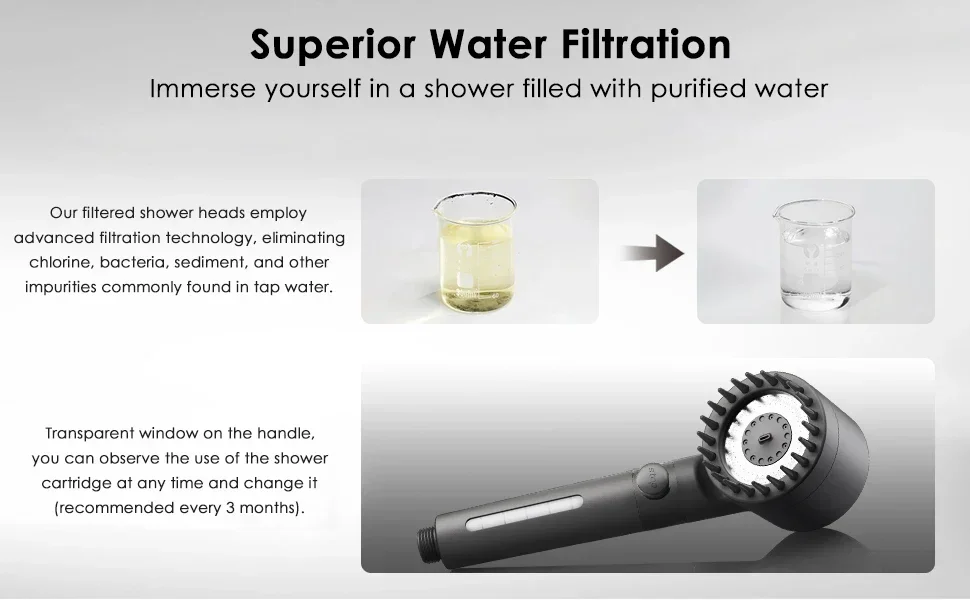 Superior Water Filtration
Immerse yourself in a shower filled with purified water

Our filtered shower heads employ advanced filtration technology, eliminating chlorine, bacteria, sediment, and other impurities commonly found in tap water.

Transparent window on the handle, you can observe the use of the shower cartridge at any time and change it (recommended every 3 months).