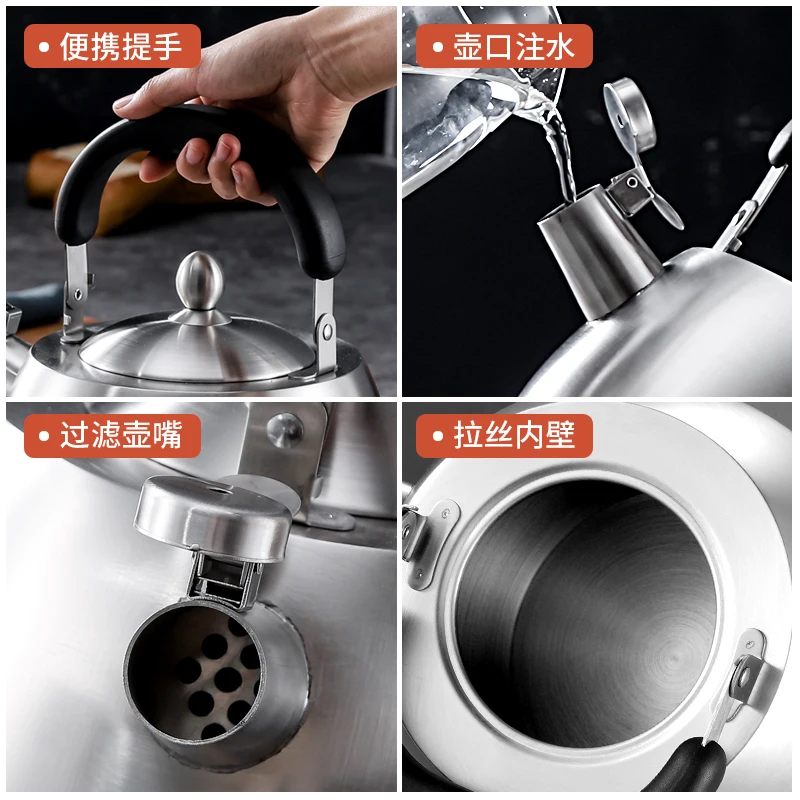 • 便携提手

• 壶口注水

• 过滤壶嘴

• 拉丝内壁