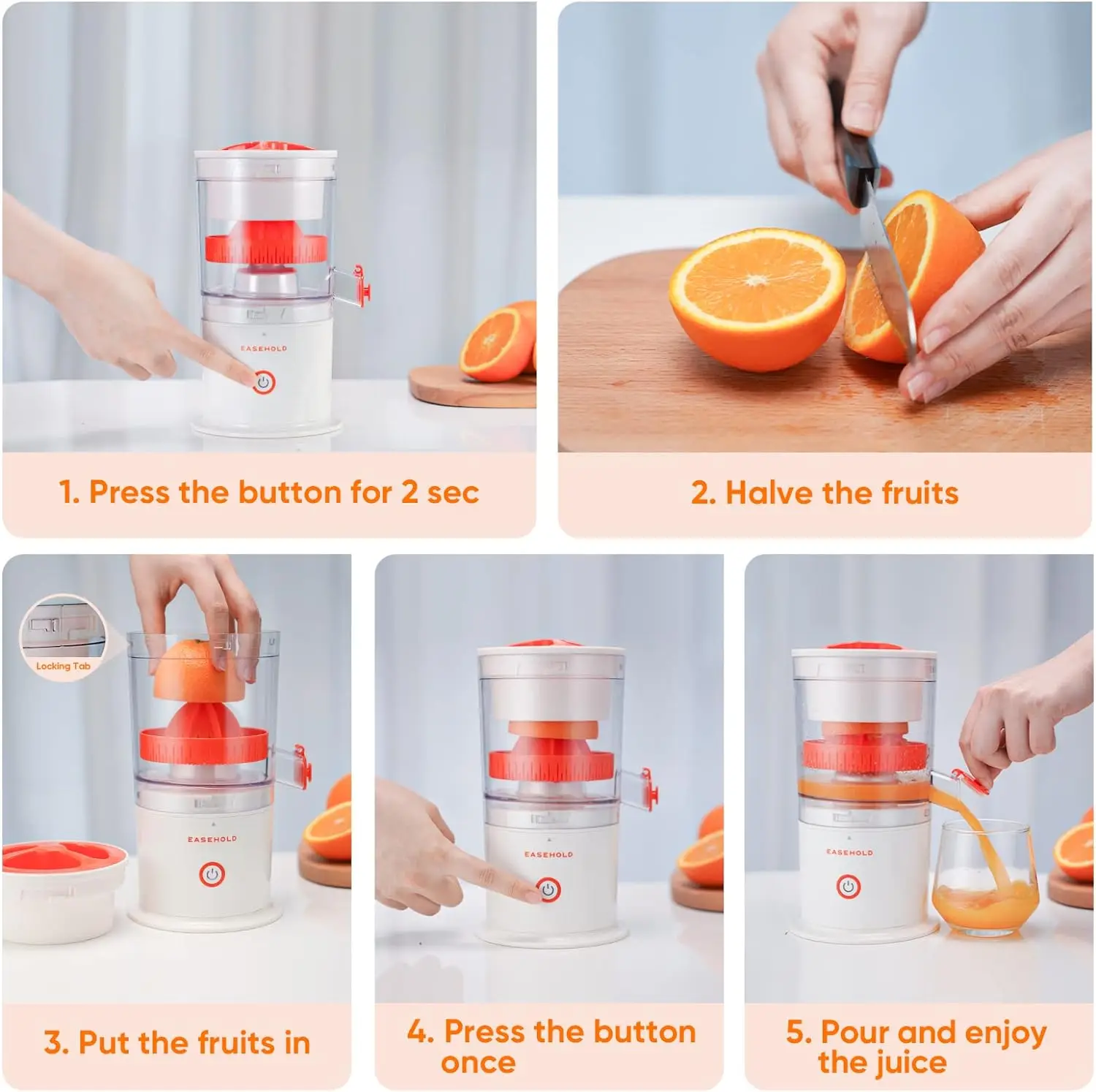 EASEHOLD

1. Press the button for 2 sec

2. Halve the fruits

Locking Tab

EASEHOLD

3. Put the fruits in

EASEHOLD

4. Press the button once

EASEHOLD

5. Pour and enjoy the juice