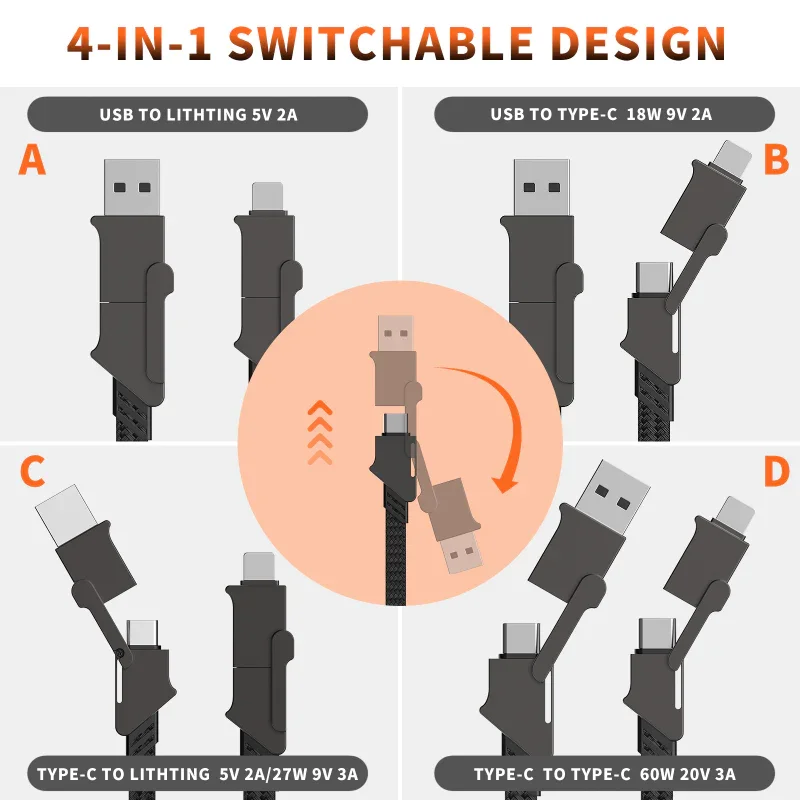 4-IN-1 SWITCHABLE DESIGN

USB TO LITHTING 5V 2A

A

USB TO TYPE-C 18W 9V 2A

B

C

D

TYPE-C TO LITHTING 5V 2A/27W 9V 3A

TYPE-C TO TYPE-C 60W 20V 3A