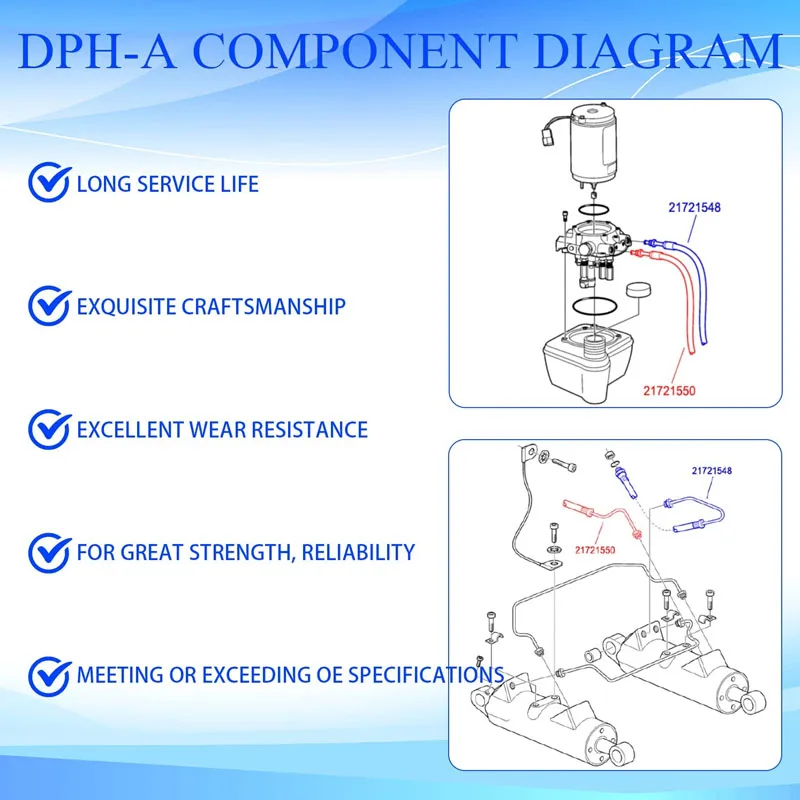 DPH-A COMPONENT DIAGRAM

LONG SERVICE LIFE

EXQUISITE CRAFTSMANSHIP

EXCELLENT WEAR RESISTANCE

FOR GREAT STRENGTH, RELIABILITY

MEETING OR EXCEEDING OE SPECIFICATIONS

21721548

21721550

21721548

21721550