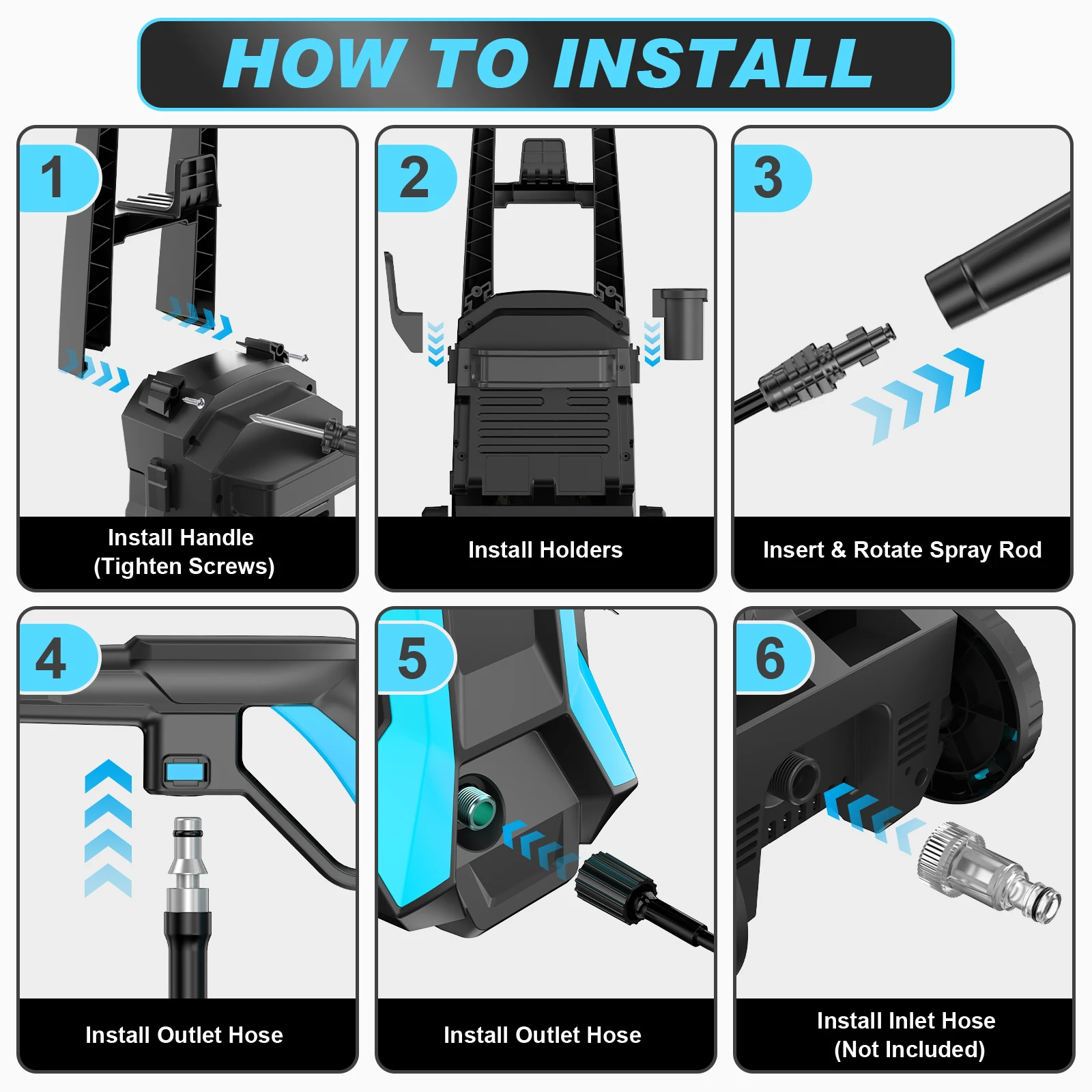 HOW TO INSTALL

1
Install Handle
(Tighten Screws)

2
Install Holders

3
Insert & Rotate Spray Rod

4
Install Outlet Hose

5
Install Outlet Hose

6
Install Inlet Hose
(Not Included)