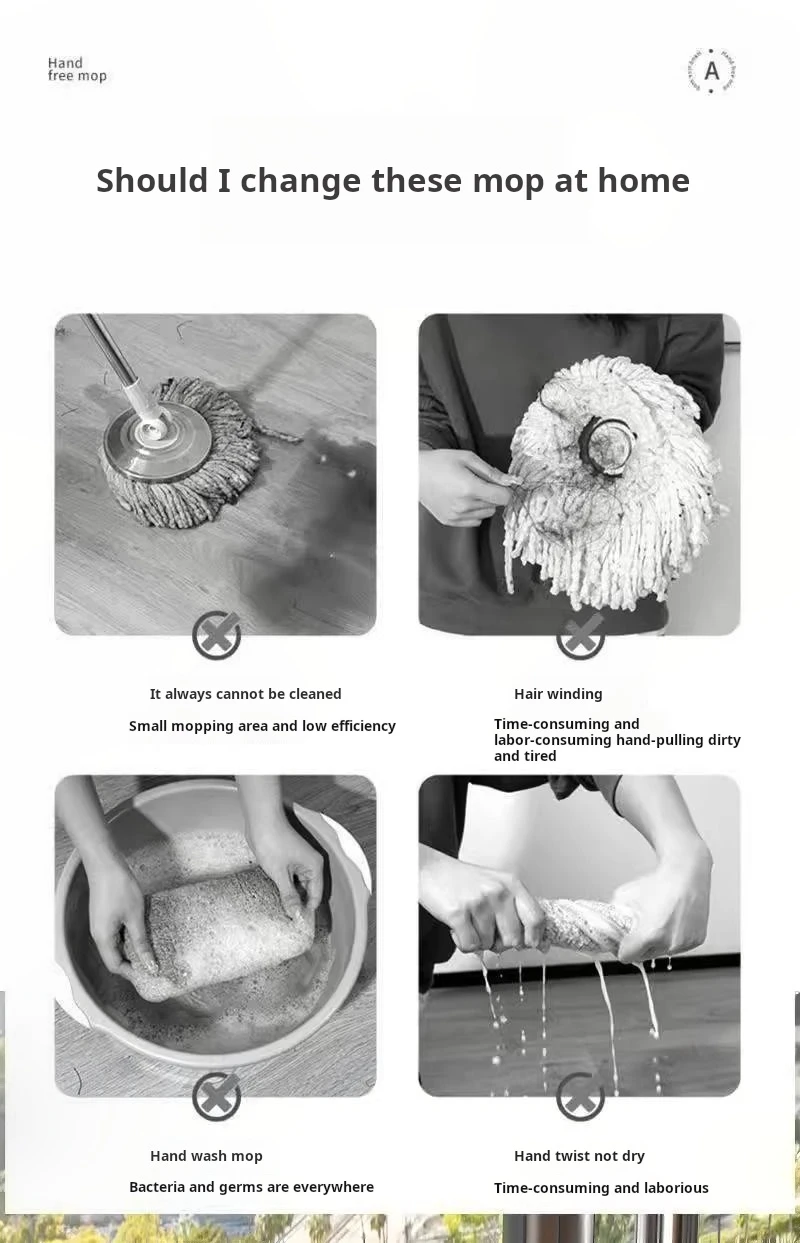 Hand free mop

A

Should I change these mop at home

It always cannot be cleaned

Small mopping area and low efficiency

Hair winding

Time-consuming and labor-consuming hand-pulling dirty and tired

Hand wash mop

Bacteria and germs are everywhere

Hand twist not dry

Time-consuming and laborious