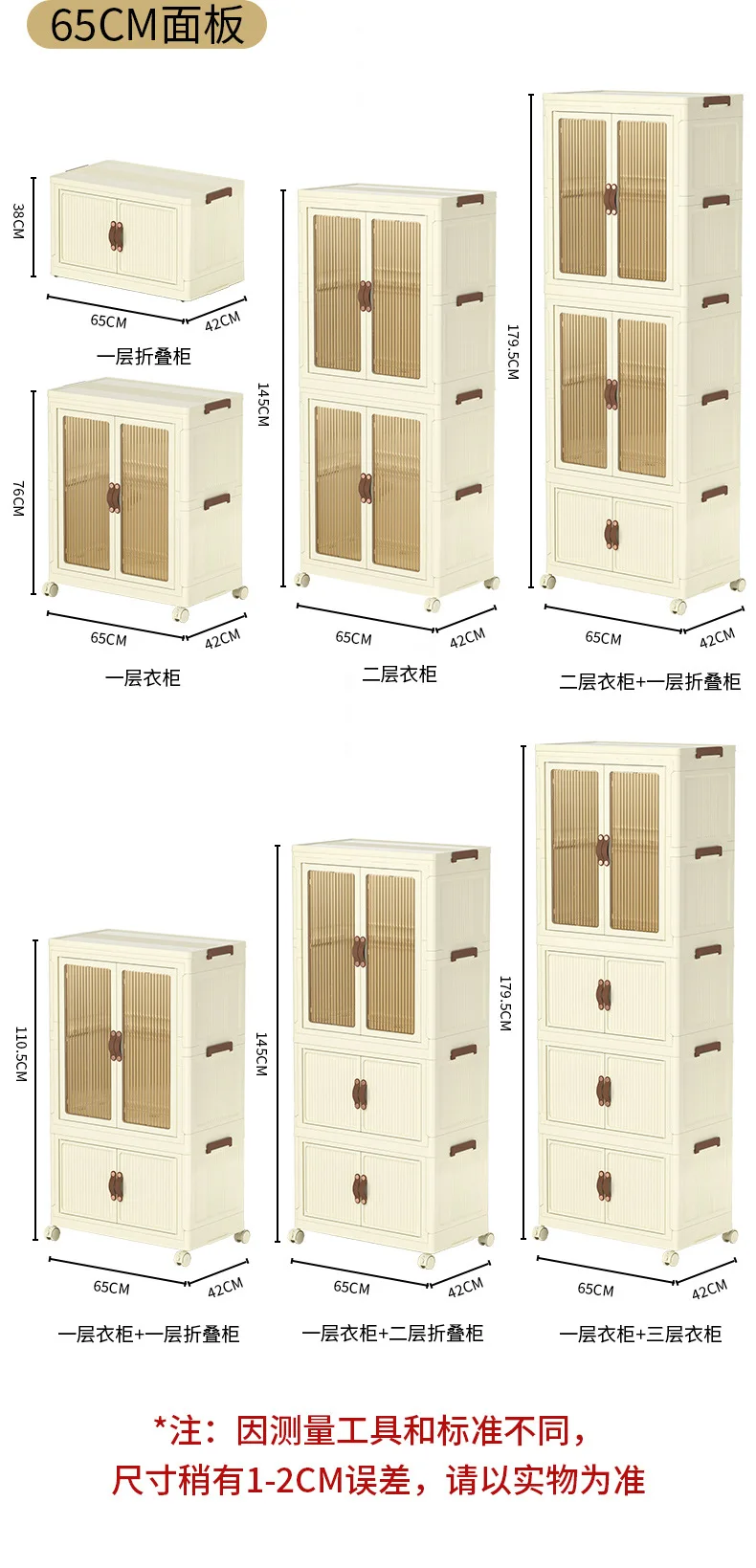 65CM面板

38CM
65CM
42CM
一层折叠柜

76CM
65CM
42CM
一层衣柜

145CM
65CM
42CM
二层衣柜

179.5CM
65CM
42CM
二层衣柜+一层折叠柜

110.5CM
65CM
42CM
一层衣柜+一层折叠柜

145CM
65CM
42CM
一层衣柜+二层折叠柜

179.5CM
65CM
42CM
一层衣柜+三层衣柜

*注：因测量工具和标准不同，尺寸稍有1-2CM误差，请以实物为准