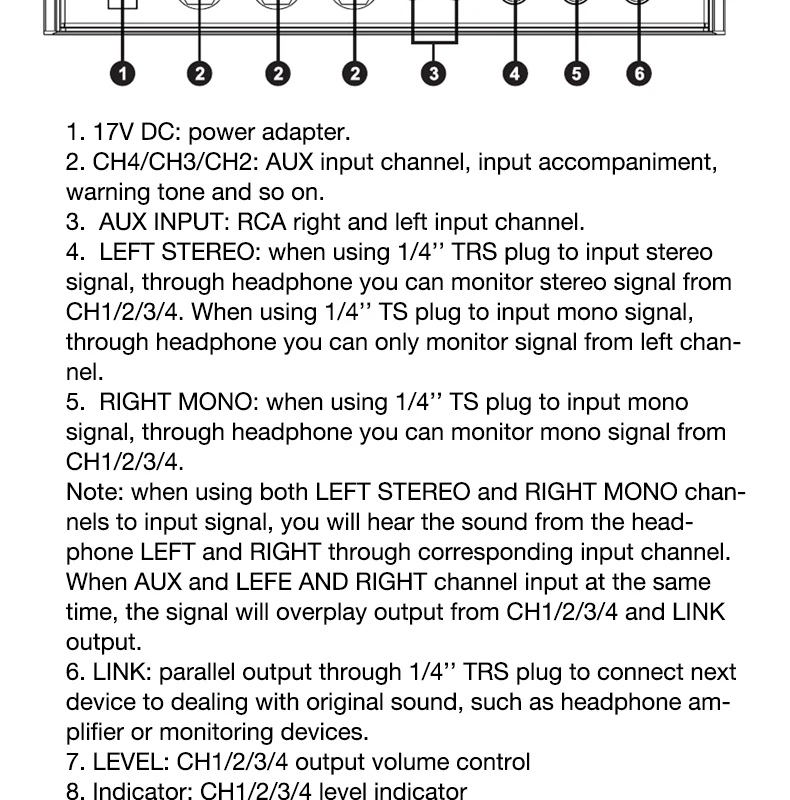 1 2 2 2 3 4 5 6

1. 17V DC: power adapter.
2. CH4/CH3/CH2: AUX input channel, input accompaniment, warning tone and so on.
3. AUX INPUT: RCA right and left input channel.
4. LEFT STEREO: when using 1/4’’ TRS plug to input stereo signal, through headphone you can monitor stereo signal from CH1/2/3/4. When using 1/4’’ TS plug to input mono signal, through headphone you can only monitor signal from left channel.
5. RIGHT MONO: when using 1/4’’ TS plug to input mono signal, through headphone you can monitor mono signal from CH1/2/3/4.
Note: when using both LEFT STEREO and RIGHT MONO channels to input signal, you will hear the sound from the headphone LEFT and RIGHT through corresponding input channel. When AUX and LEFE AND RIGHT channel input at the same time, the signal will overplay output from CH1/2/3/4 and LINK output.
6. LINK: parallel output through 1/4’’ TRS plug to connect next device to dealing with original sound, such as headphone amplifier or monitoring devices.
7. LEVEL: CH1/2/3/4 output volume control
8. Indicator: CH1/2/3/4 level indicator