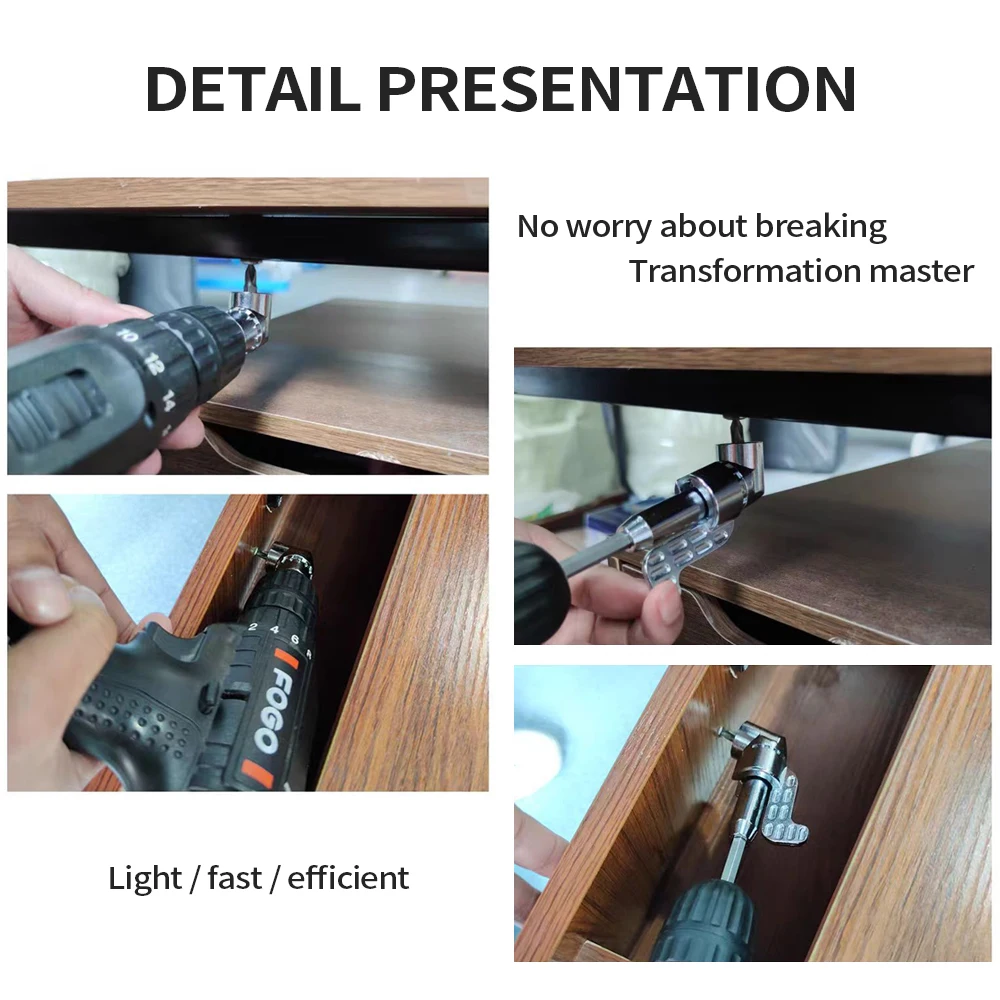 DETAIL PRESENTATION

No worry about breaking
Transformation master

10 12 14

2 4 6

FOGO

Light / fast / efficient