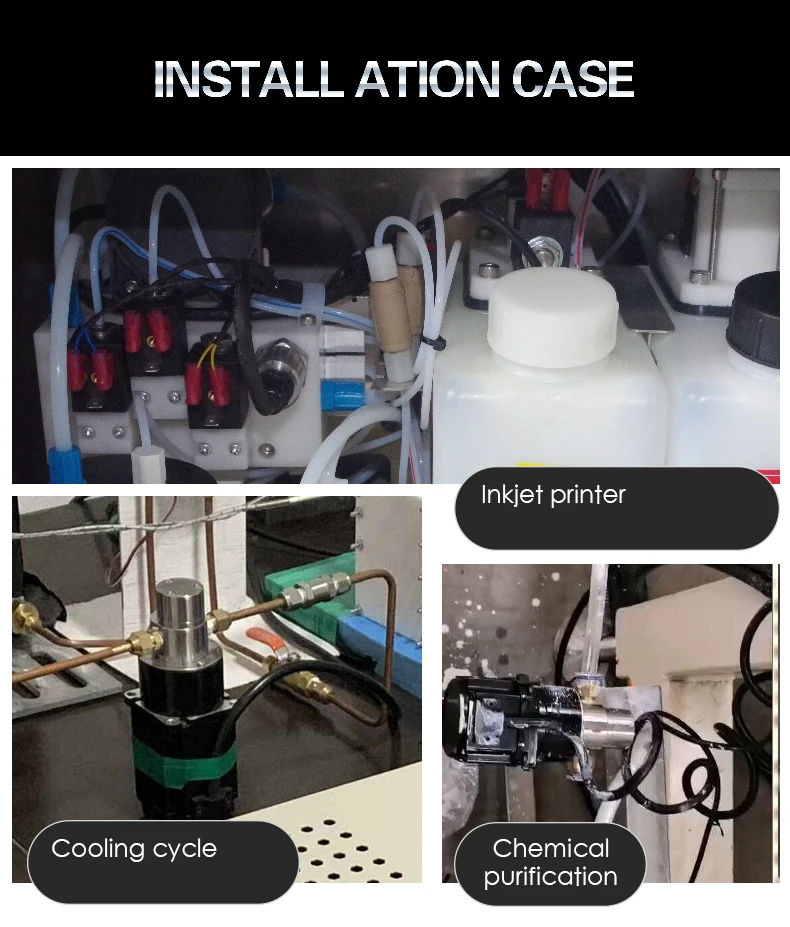 INSTALL ATION CASE

Inkjet printer

Cooling cycle

Chemical purification