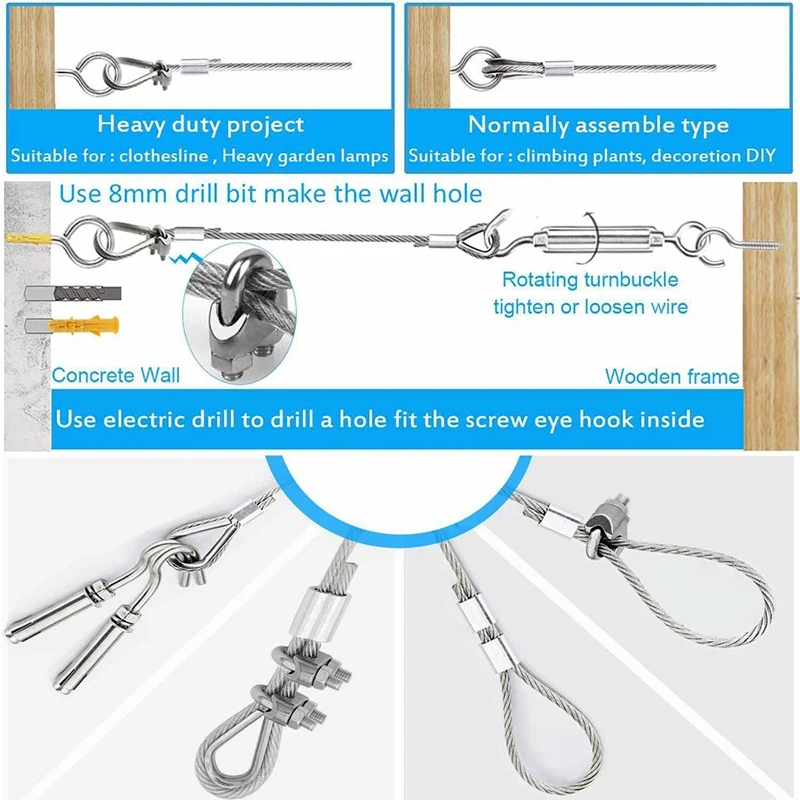 Heavy duty project
Suitable for : clothesline , Heavy garden lamps

Normally assemble type
Suitable for : climbing plants, decoretion DIY

Use 8mm drill bit make the wall hole

Rotating turnbuckle tighten or loosen wire

Concrete Wall

Wooden frame

Use electric drill to drill a hole fit the screw eye hook inside