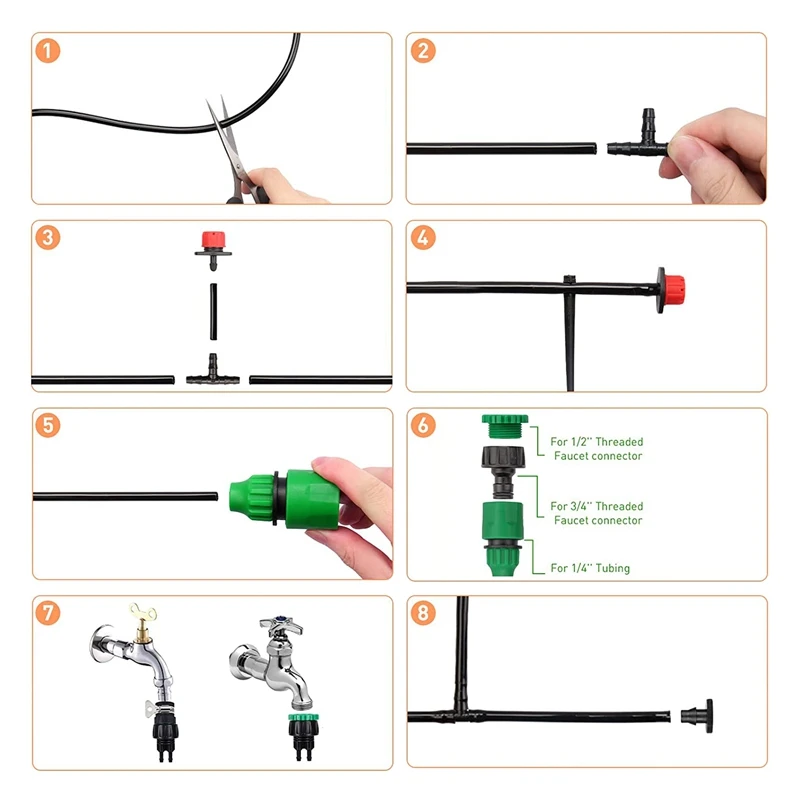 1

2

3

4

5

6

For 1/2'' Threaded Faucet connector

For 3/4'' Threaded Faucet connector

For 1/4'' Tubing

7

8