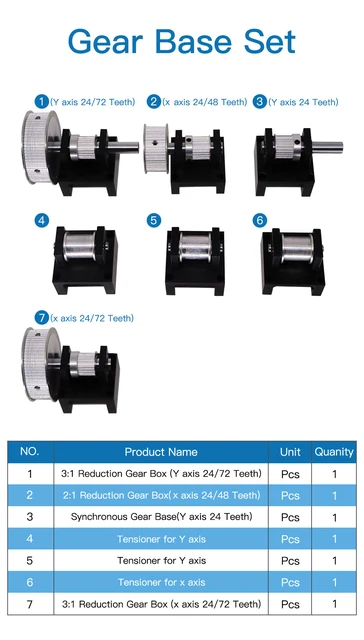 Gear Base Set

1 (Y axis 24/72 Teeth)
2 (x axis 24/48 Teeth)
3 (Y axis 24 Teeth)

4
5
6

7 (x axis 24/72 Teeth)

| NO. | Product Name | Unit | Quanity |
|---|---|---|---|
| 1 | 3:1 Reduction Gear Box (Y axis 24/72 Teeth) | Pcs | 1 |
| 2 | 2:1 Reduction Gear Box(x axis 24/48 Teeth) | Pcs | 1 |
| 3 | Synchronous Gear Base(Y axis 24 Teeth) | Pcs | 1 |
| 4 | Tensioner for Y axis | Pcs | 1 |
| 5 | Tensioner for Y axis | Pcs | 1 |
| 6 | Tensioner for x axis | Pcs | 1 |
| 7 | 3:1 Reduction Gear Box (x axis 24/72 Teeth) | Pcs | 1 |