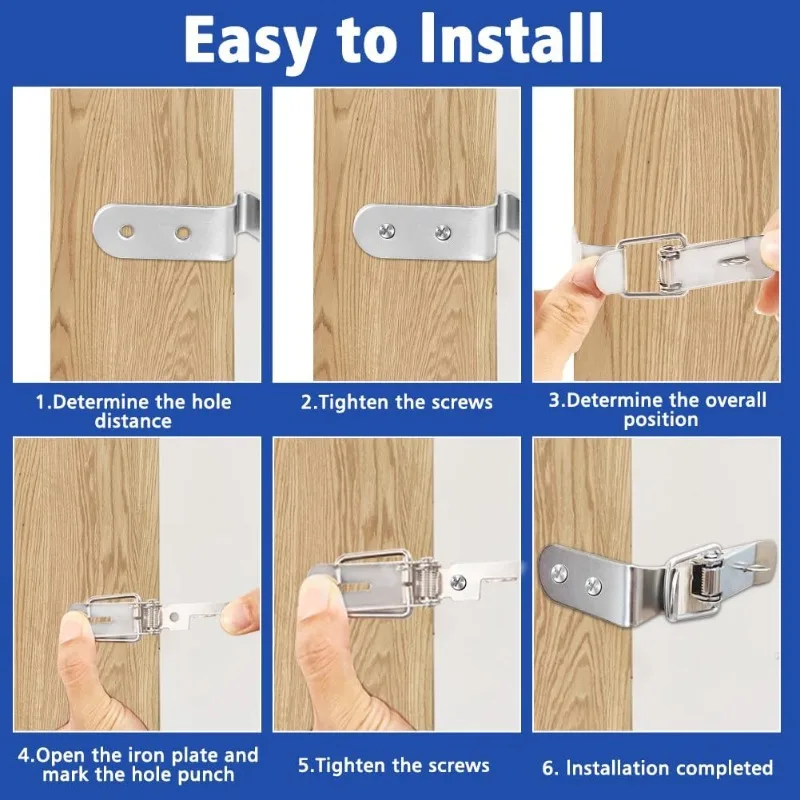 Easy to Install

1.Determine the hole distance

2.Tighten the screws

3.Determine the overall position

4.Open the iron plate and mark the hole punch

5.Tighten the screws

6. Installation completed