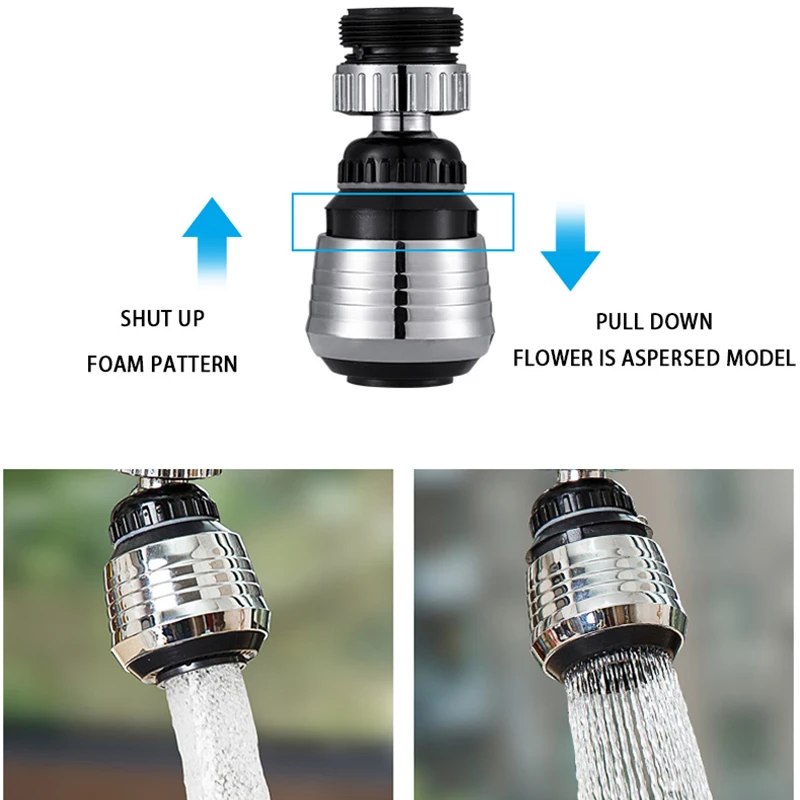 SHUT UP
FOAM PATTERN

PULL DOWN
FLOWER IS ASPERSED MODEL