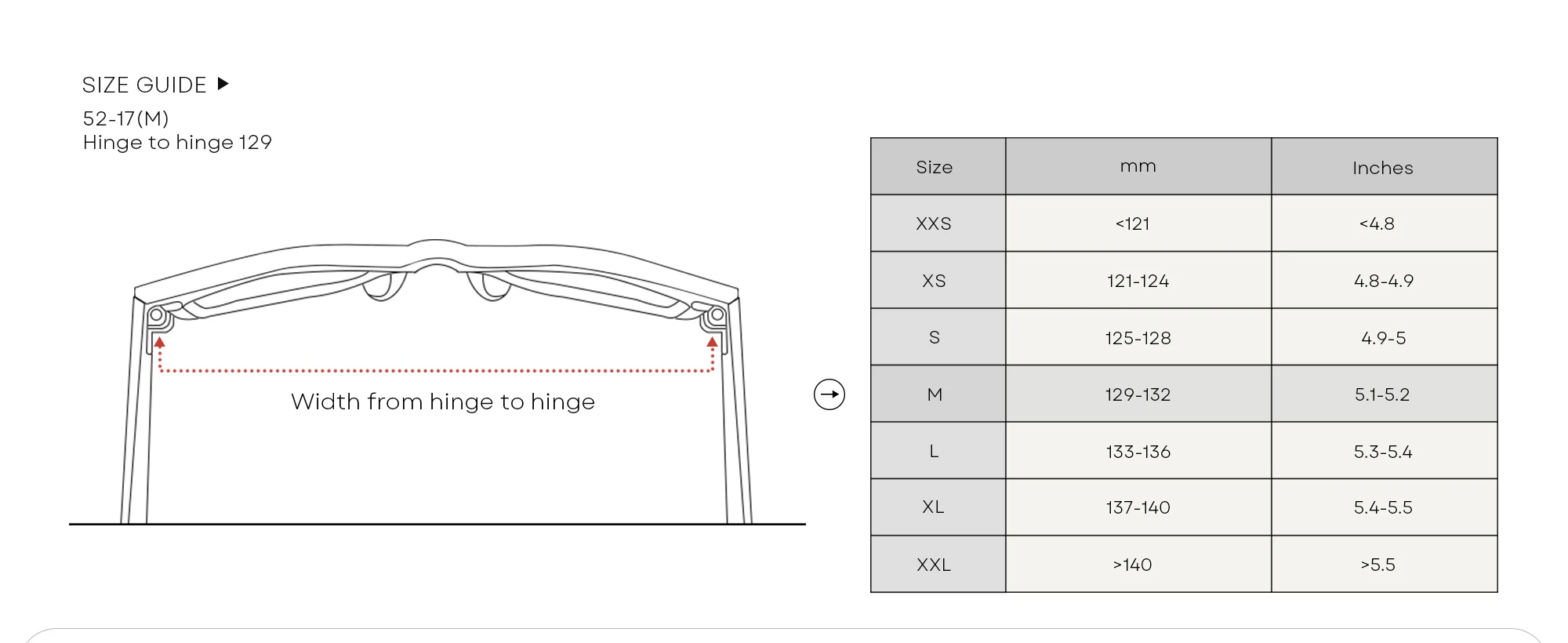 SIZE GUIDE ▶
52-17(M)
Hinge to hinge 129

Width from hinge to hinge

| Size | mm | Inches |
|---|---|---|
| XXS | <121 | <4.8 |
| XS | 121-124 | 4.8-4.9 |
| S | 125-128 | 4.9-5 |
| M | 129-132 | 5.1-5.2 |
| L | 133-136 | 5.3-5.4 |
| XL | 137-140 | 5.4-5.5 |
| XXL | >140 | >5.5 |