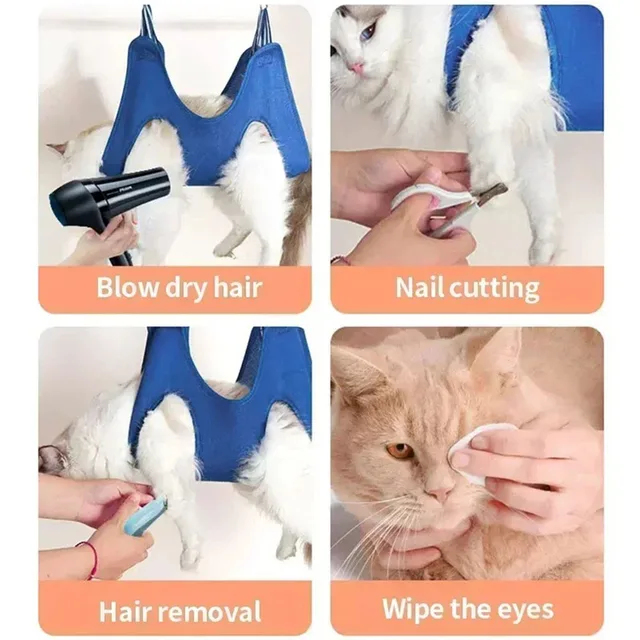 Blow dry hair

Nail cutting

Hair removal

Wipe the eyes