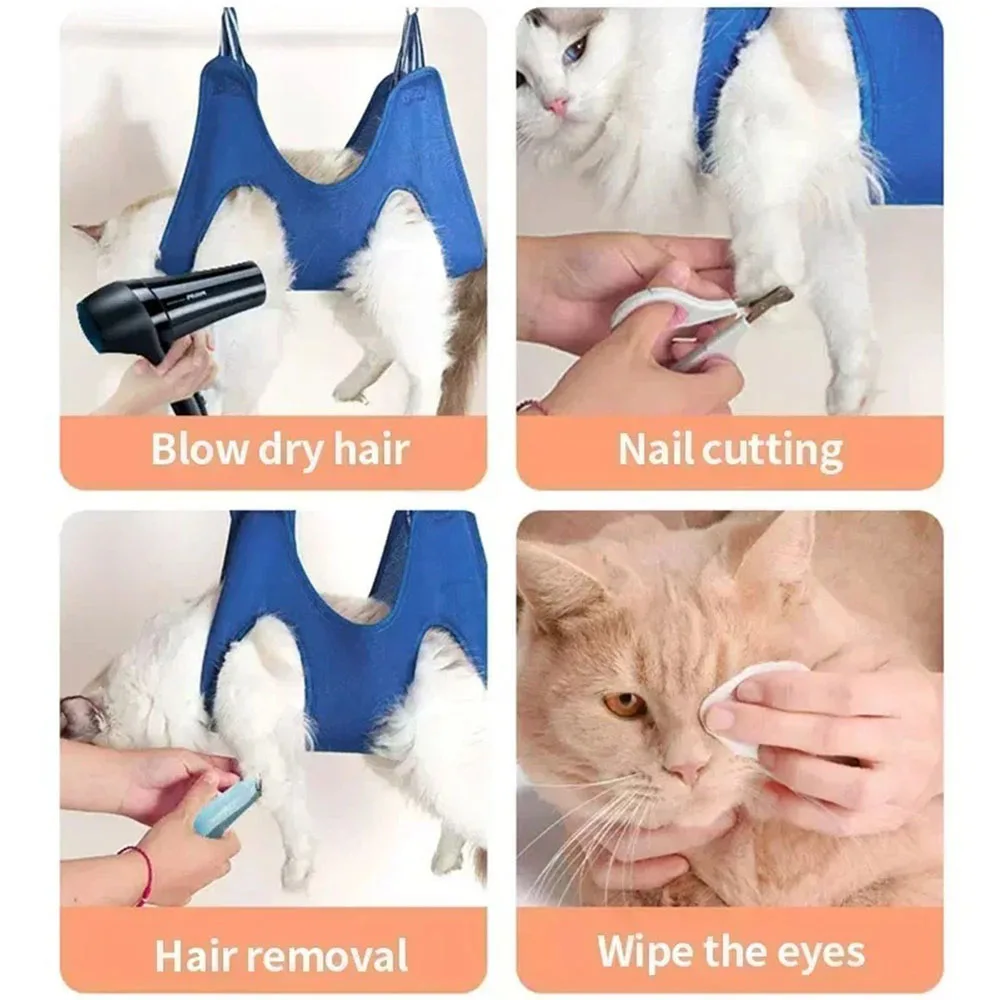 Blow dry hair

Nail cutting

Hair removal

Wipe the eyes