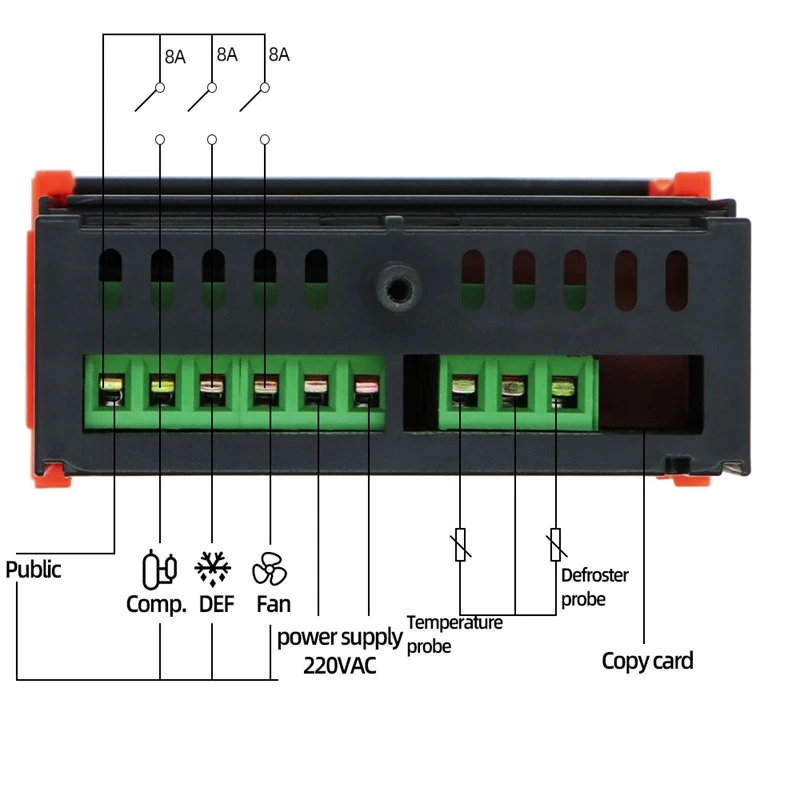 8A 8A 8A

Public

Comp. DEF Fan

power supply
220VAC

Temperature probe

Defroster probe

Copy card