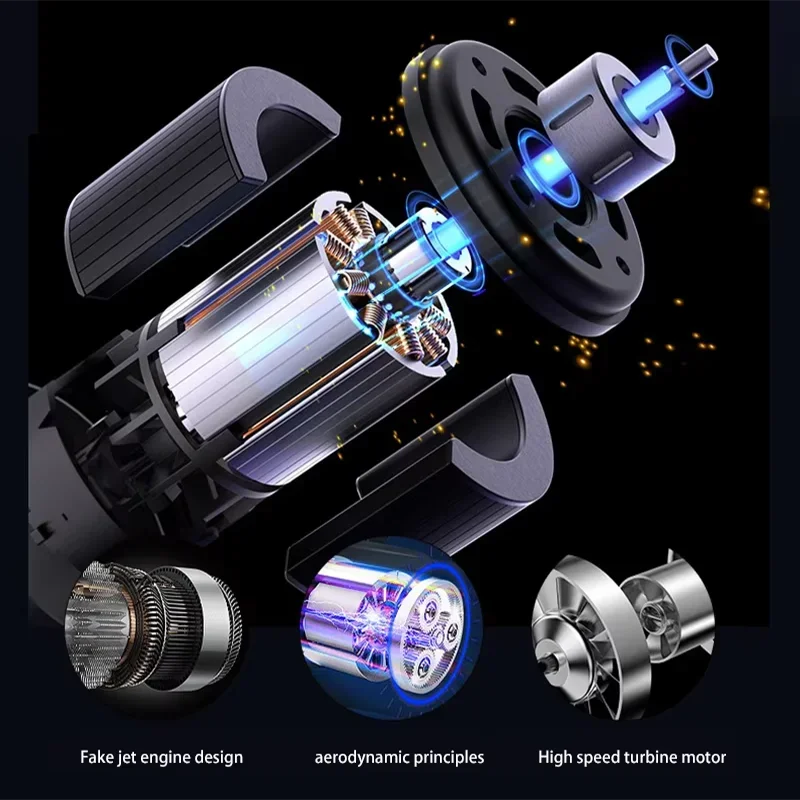 Fake jet engine design
aerodynamic principles
High speed turbine motor