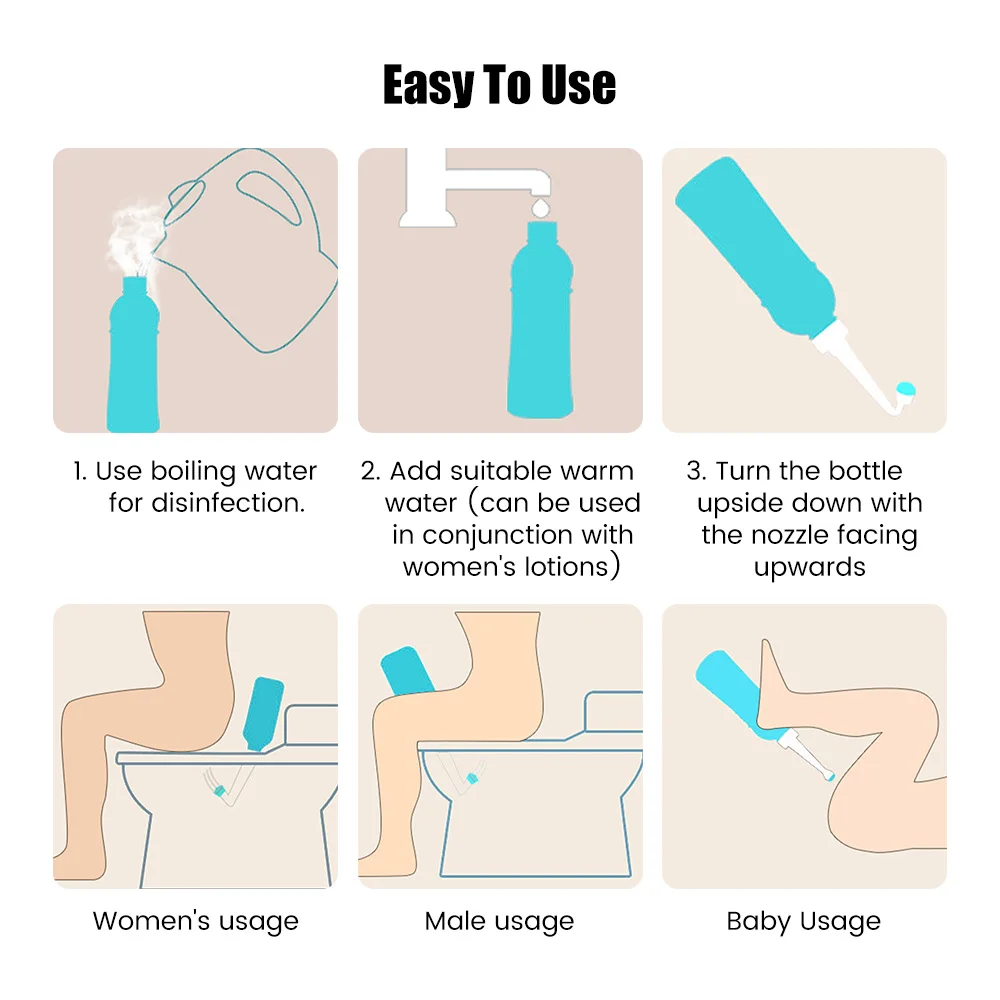 Easy To Use

1. Use boiling water for disinfection.

2. Add suitable warm water (can be used in conjunction with women's lotions)

3. Turn the bottle upside down with the nozzle facing upwards

Women's usage

Male usage

Baby Usage