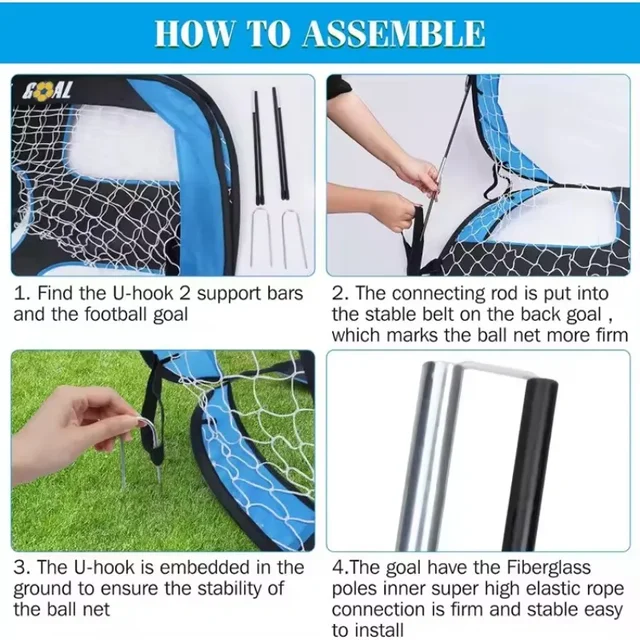 HOW TO ASSEMBLE

GOAL

1. Find the U-hook 2 support bars and the football goal

2. The connecting rod is put into the stable belt on the back goal , which marks the ball net more firm

3. The U-hook is embedded in the ground to ensure the stability of the ball net

4.The goal have the Fiberglass poles inner super high elastic rope connection is firm and stable easy to install