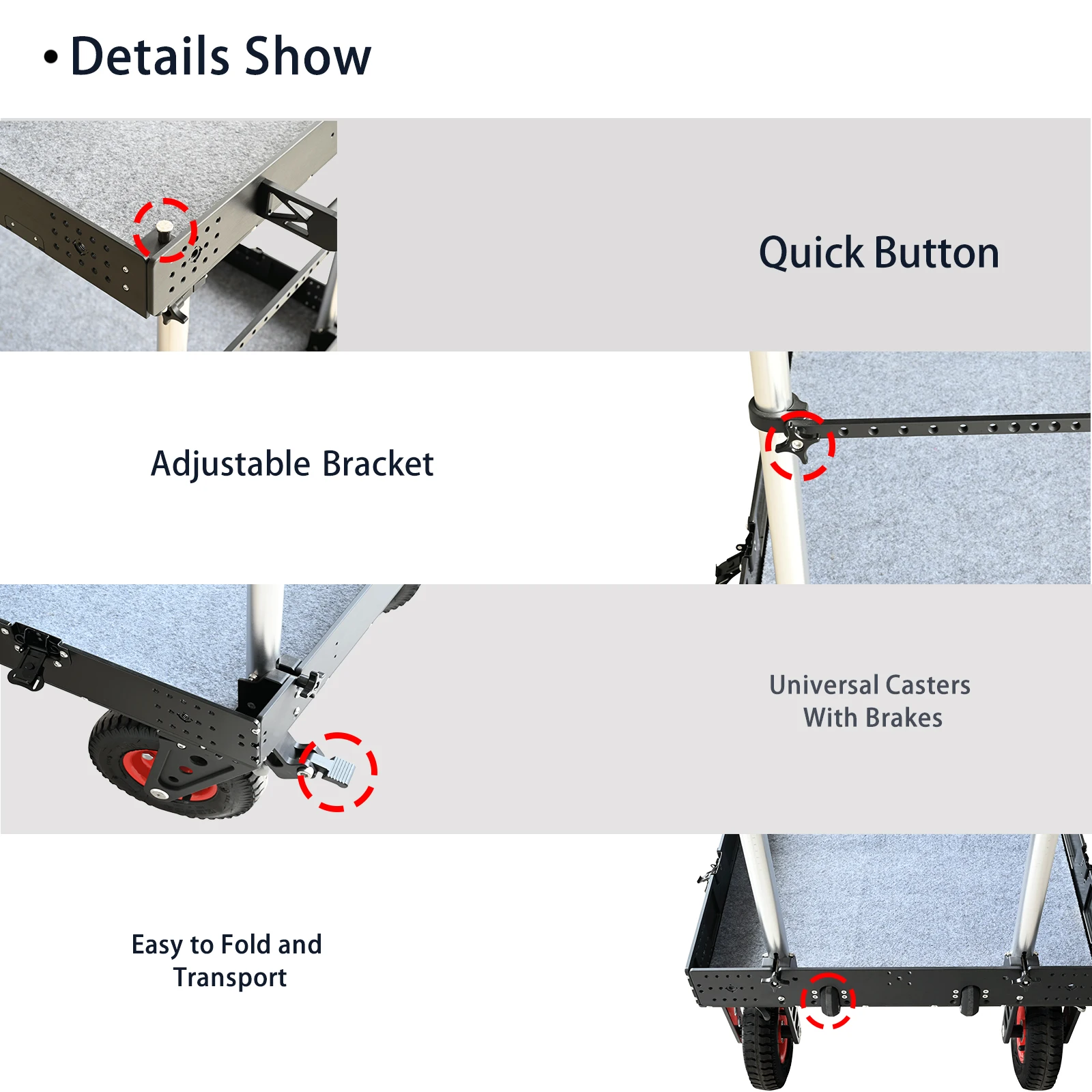 • Details Show

Quick Button

Adjustable Bracket

Universal Casters
With Brakes

Easy to Fold and
Transport