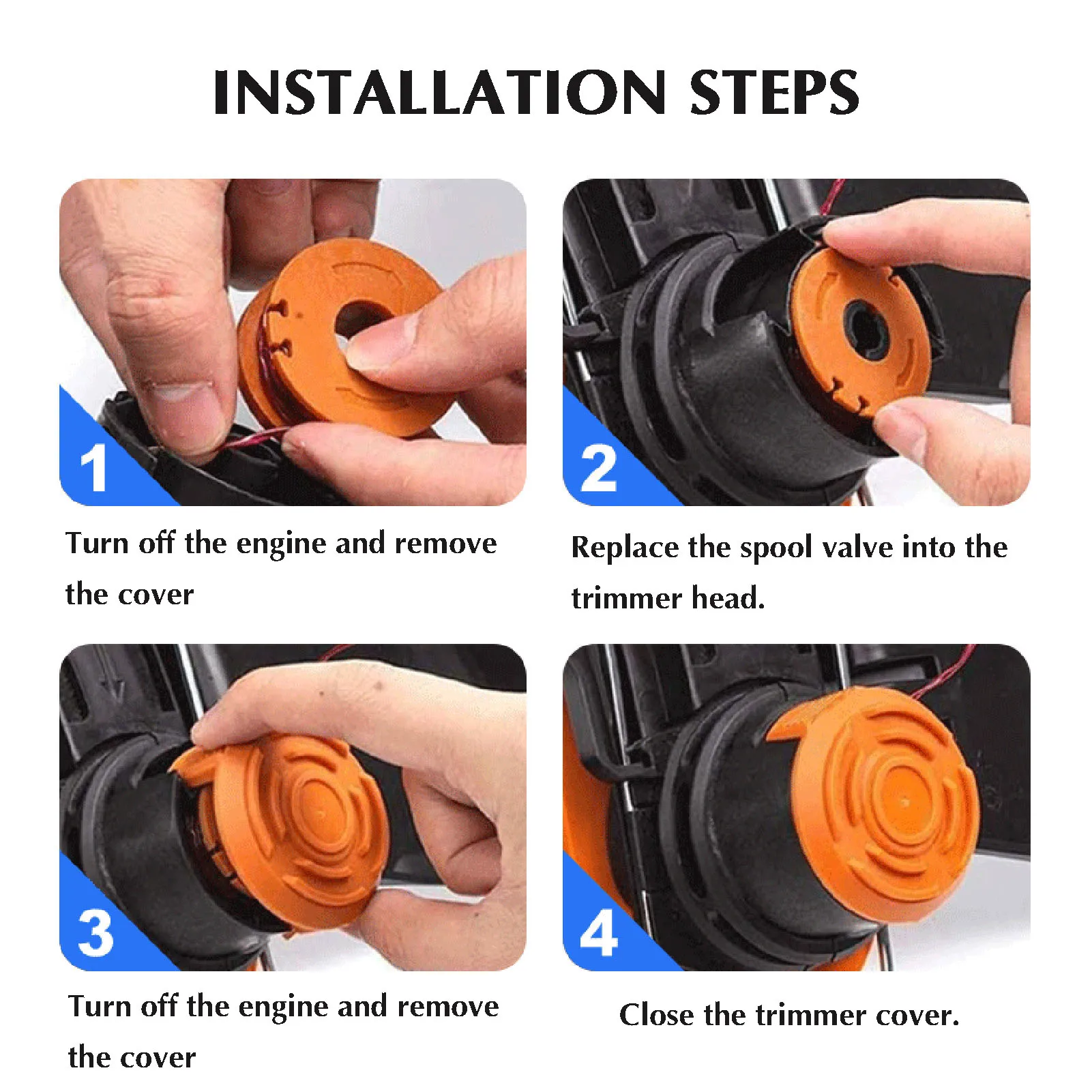 INSTALLATION STEPS

1

Turn off the engine and remove the cover

2

Replace the spool valve into the trimmer head.

3

Turn off the engine and remove the cover

4

Close the trimmer cover.