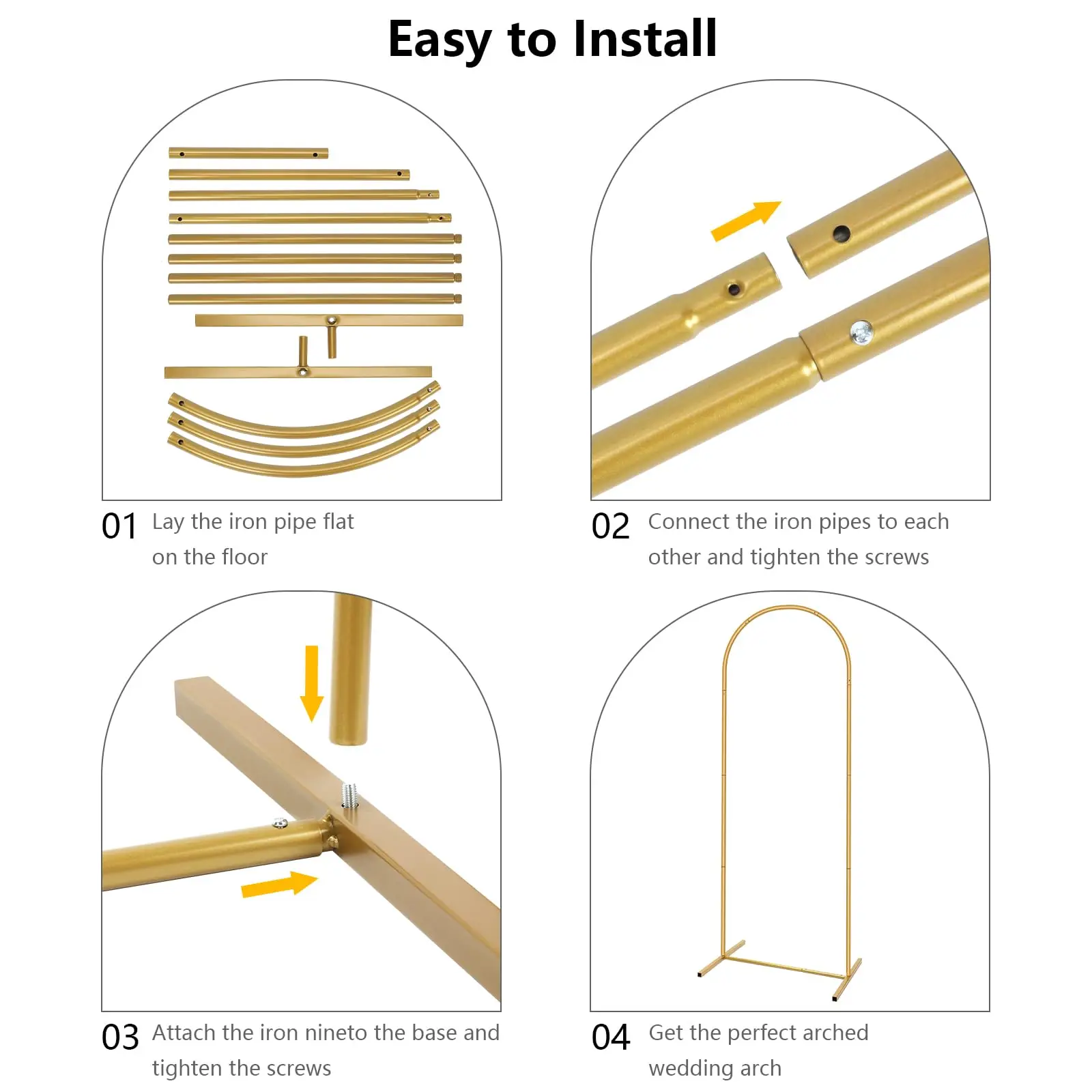 Easy to Install

01 Lay the iron pipe flat on the floor

02 Connect the iron pipes to each other and tighten the screws

03 Attach the iron nineto the base and tighten the screws

04 Get the perfect arched wedding arch