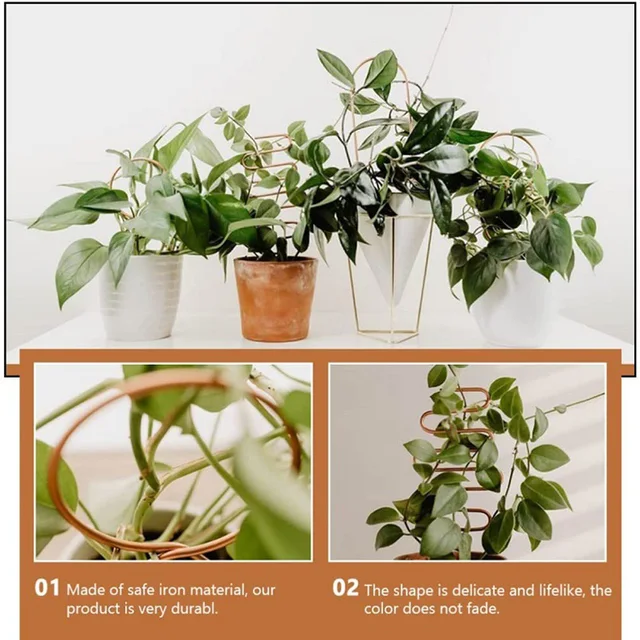 01 Made of safe iron material, our product is very durabl.

02 The shape is delicate and lifelike, the color does not fade.